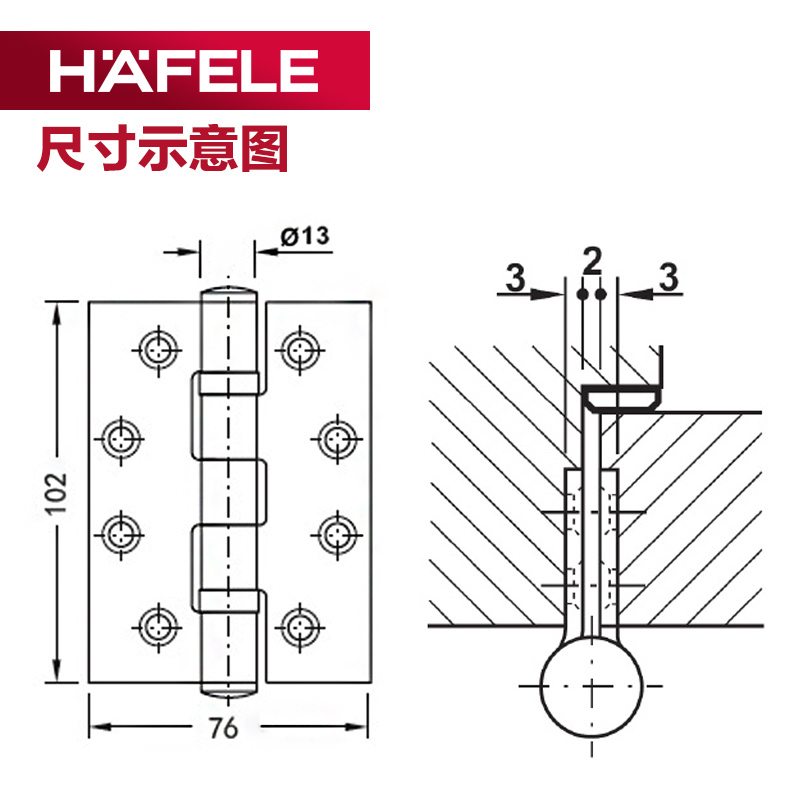 HÄFELE
尺寸示意图

Ø13
102
76

3
2
3