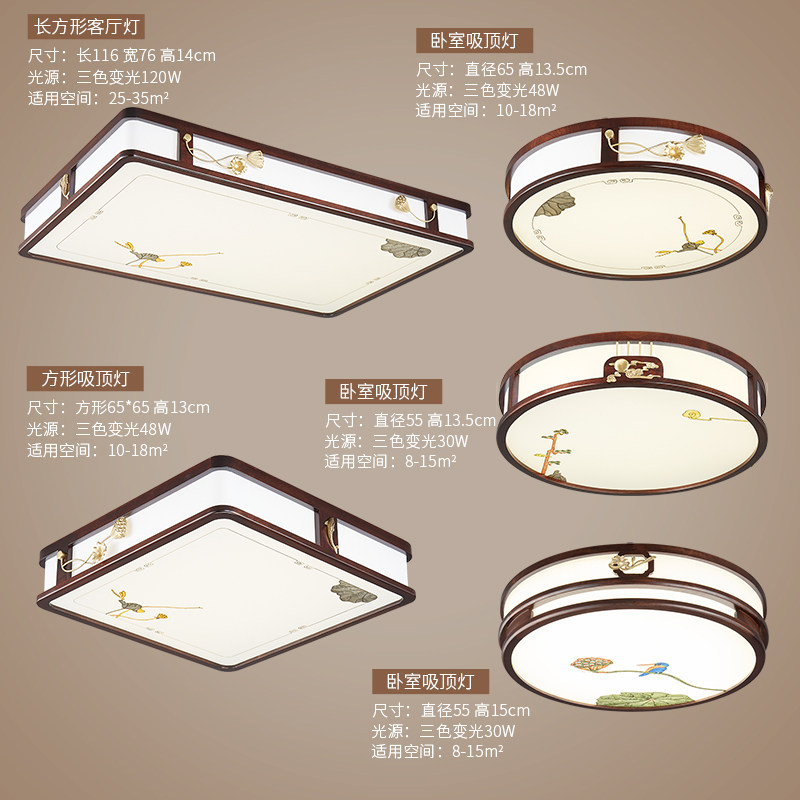 长方形客厅灯
尺寸：长116 宽76 高14cm
光源：三色变光120W
适用空间：25-35m²

卧室吸顶灯
尺寸：直径65 高13.5cm
光源：三色变光48W
适用空间：10-18m²

方形吸顶灯
尺寸：方形65*65 高13cm
光源：三色变光48W
适用空间：10-18m²

卧室吸顶灯
尺寸：直径55 高13.5cm
光源：三色变光30W
适用空间：8-15m²

卧室吸顶灯
尺寸：直径55 高15cm
光源：三色变光30W
适用空间：8-15m²