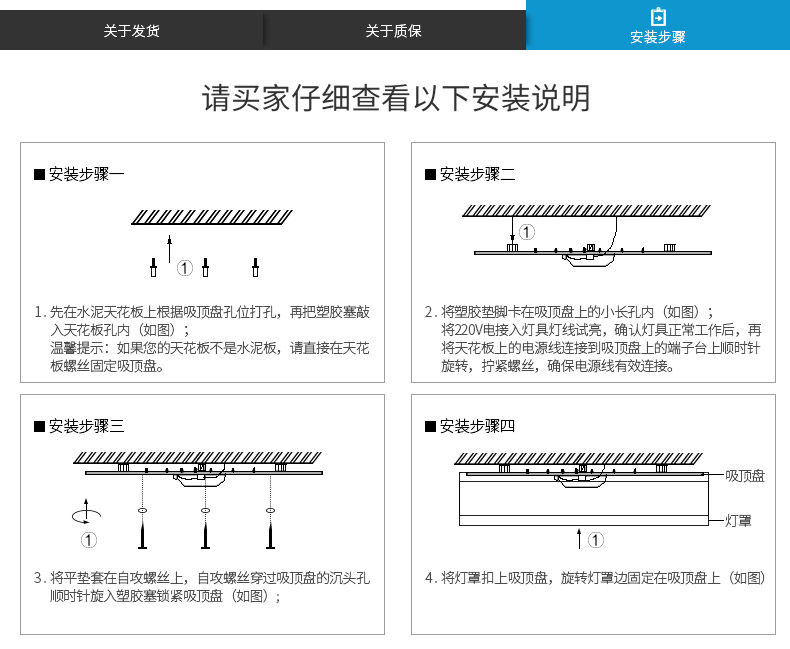 关于发货 关于质保 安装步骤

请买家仔细查看以下安装说明

■ 安装步骤一

①

1. 先在水泥天花板上根据吸顶盘孔位打孔，再把塑胶塞敲入天花板孔内（如图）；
温馨提示：如果您的天花板不是水泥板，请直接在天花板螺丝固定吸顶盘。

■ 安装步骤二

①

2. 将塑胶垫脚卡在吸顶盘上的小长孔内（如图）；
将220V电接入灯具灯线试亮，确认灯具正常工作后，再将天花板上的电源线连接到吸顶盘上的端子台上顺时针旋转，拧紧螺丝，确保电源线有效连接。

■ 安装步骤三

①

3. 将平垫套在自攻螺丝上，自攻螺丝穿过吸顶盘的沉头孔顺时针旋入塑胶塞锁紧吸顶盘（如图）；

■ 安装步骤四

吸顶盘

灯罩

①

4. 将灯罩扣上吸顶盘，旋转灯罩边固定在吸顶盘上（如图）