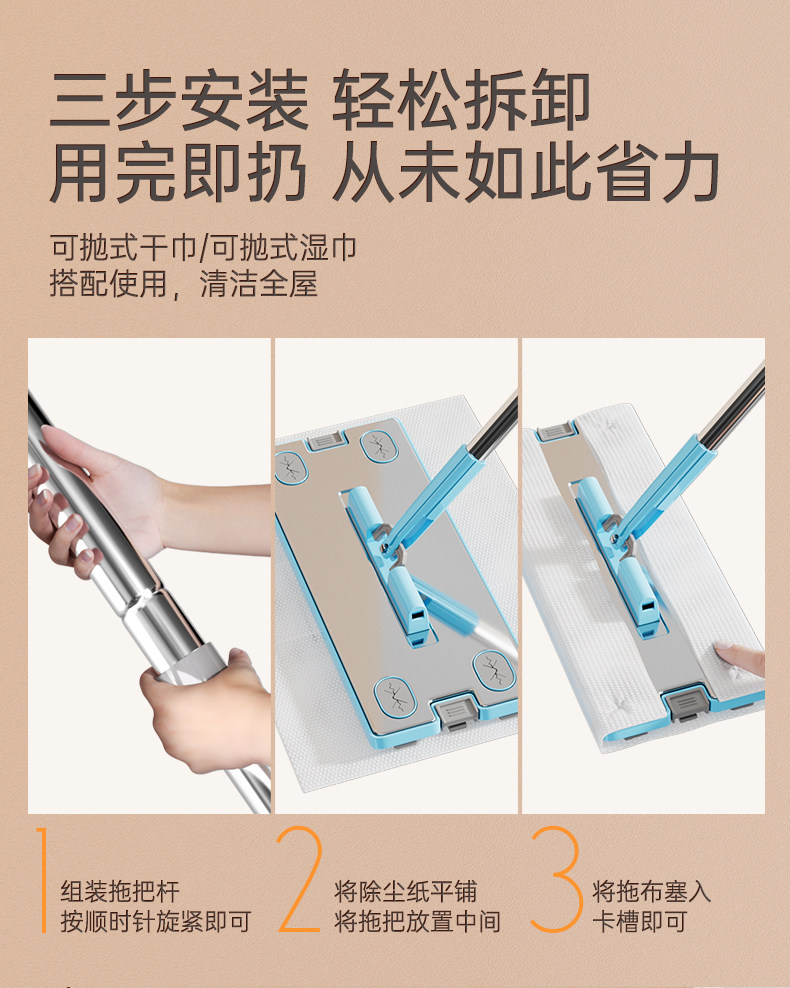 三步安装 轻松拆卸
用完即扔 从未如此省力

可抛式干巾/可抛式湿巾
搭配使用，清洁全屋

1
组装拖把杆
按顺时针旋紧即可

2
将除尘纸平铺
将拖把放置中间

3
将拖布塞入
卡槽即可