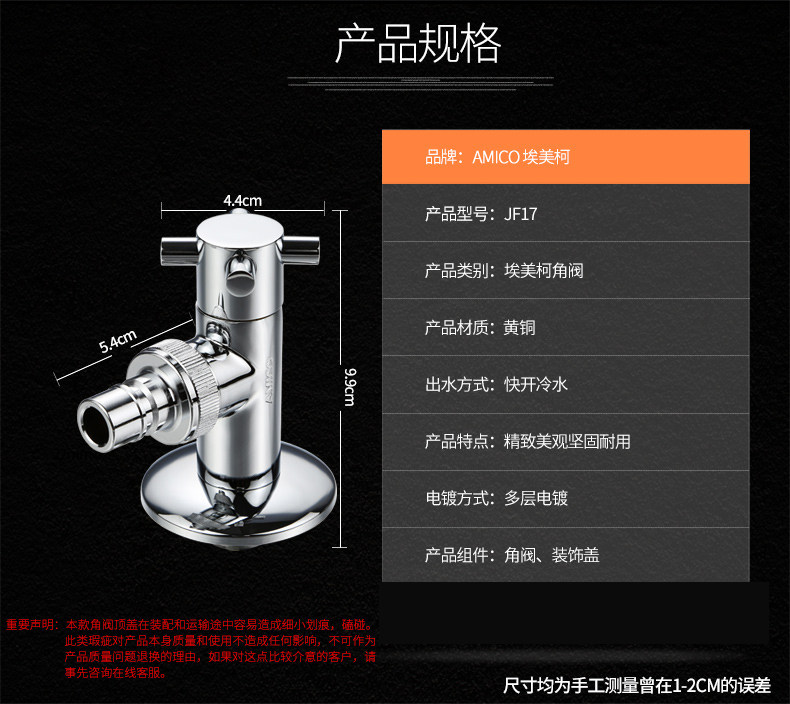 产品规格

4.4cm

5.4cm

9.9cm

品牌：AMICO 埃美柯

产品型号：JF17

产品类别：埃美柯角阀

产品材质：黄铜

出水方式：快开冷水

产品特点：精致美观坚固耐用

电镀方式：多层电镀

产品组件：角阀、装饰盖

重要声明：本款角阀顶盖在装配和运输途中容易造成细小划痕，磕碰。此类瑕疵对产品本身质量和使用不造成任何影响，不可作为产品质量问题退换的理由，如果对这点比较介意的客户，请事先咨询在线客服。

尺寸均为手工测量曾在1-2CM的误差