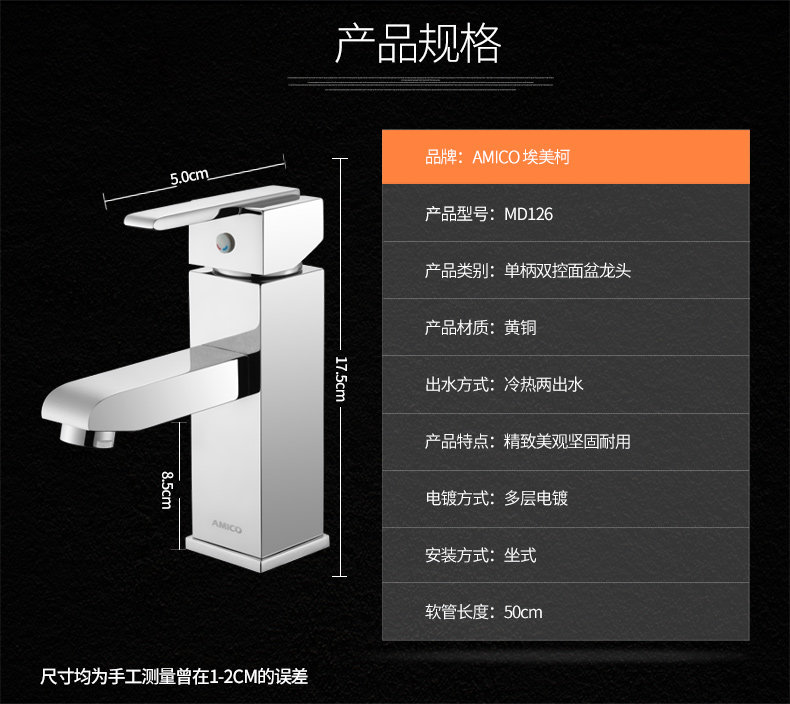 产品规格

5.0cm

17.5cm

8.5cm

AMICO

品牌：AMICO 埃美柯

产品型号：MD126

产品类别：单柄双控面盆龙头

产品材质：黄铜

出水方式：冷热两出水

产品特点：精致美观坚固耐用

电镀方式：多层电镀

安装方式：坐式

软管长度：50cm

尺寸均为手工测量曾在1-2CM的误差