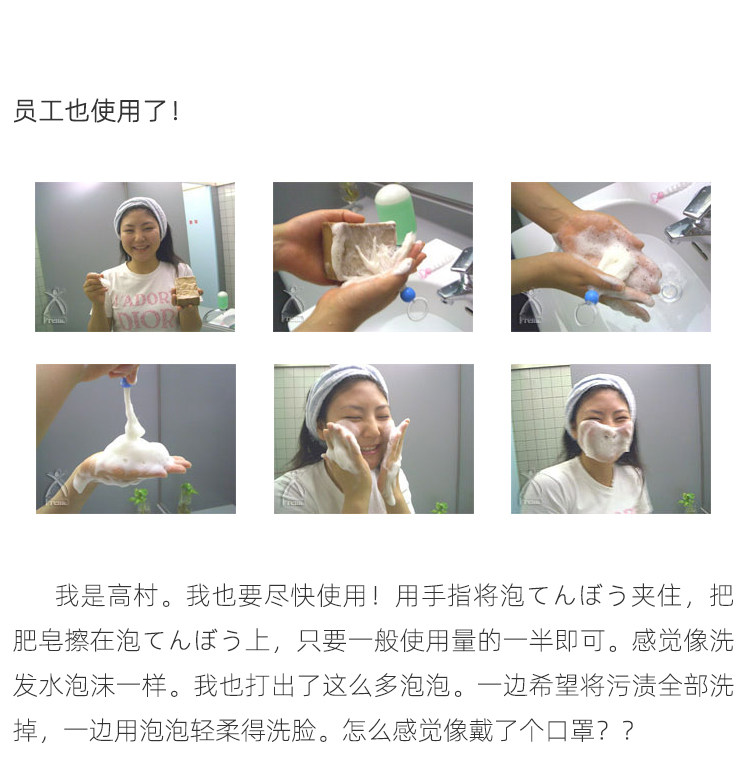 员工也使用了！

J'ADORE DIOR

我是高村。我也要尽快使用！用手指将泡てんぼう夹住，把肥皂擦在泡てんぼう上，只要一般使用量的一半即可。感觉像洗发水泡沫一样。我也打出了这么多泡泡。一边希望将污渍全部洗掉，一边用泡泡轻柔得洗脸。怎么感觉像戴了个口罩？？