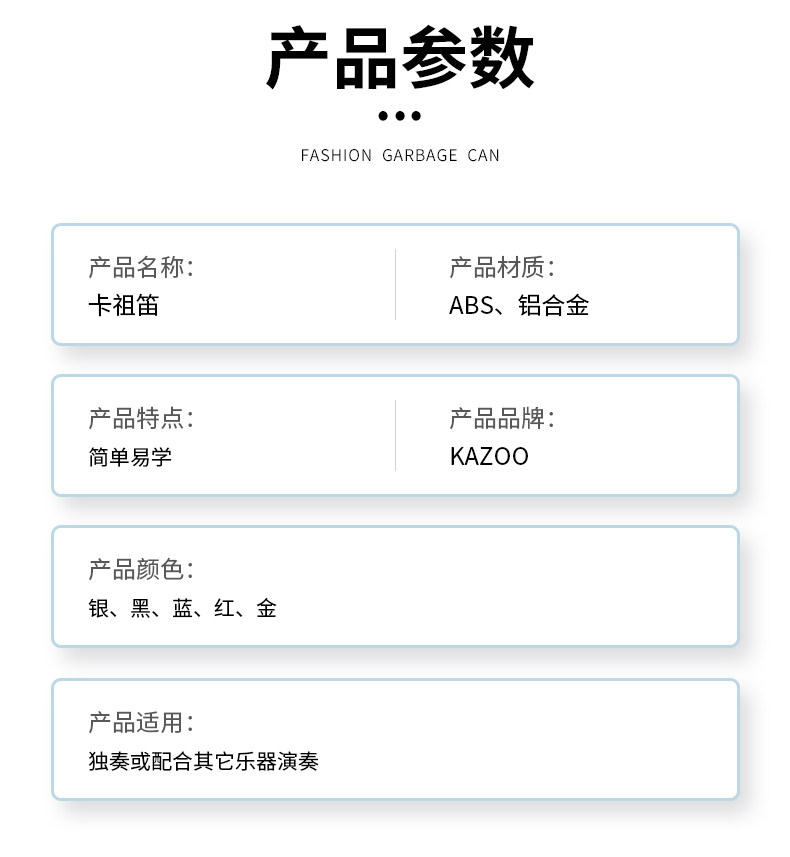 产品参数

FASHION GARBAGE CAN

产品名称:
卡祖笛

产品材质:
ABS、铝合金

产品特点:
简单易学

产品品牌:
KAZOO

产品颜色:
银、黑、蓝、红、金

产品适用:
独奏或配合其它乐器演奏