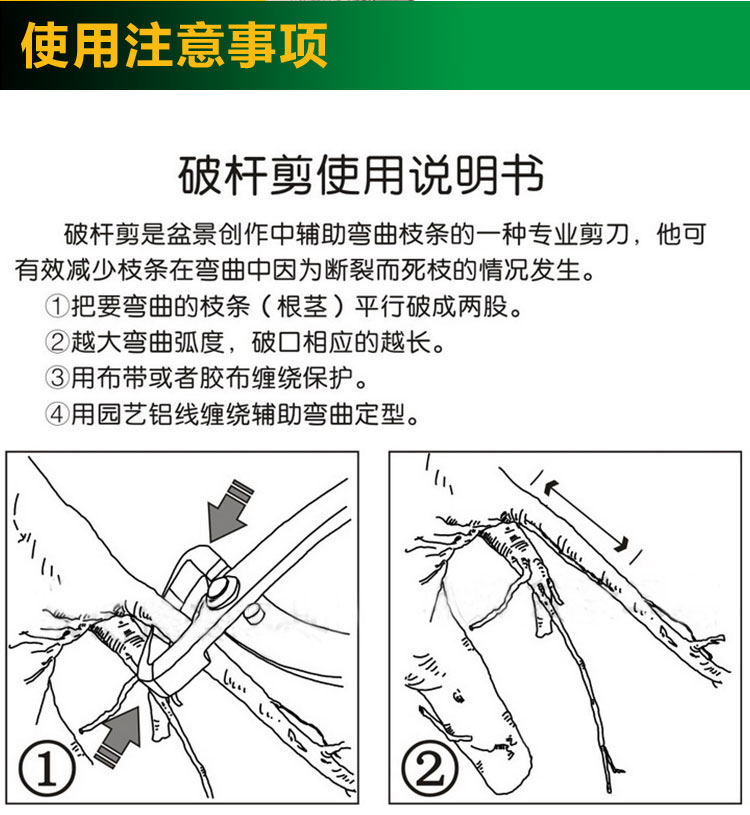 使用注意事项

破杆剪使用说明书

破杆剪是盆景创作中辅助弯曲枝条的一种专业剪刀，他可有效减少枝条在弯曲中因为断裂而死枝的情况发生。

①把要弯曲的枝条（根茎）平行破成两股。

②越大弯曲弧度，破口相应的越长。

③用布带或者胶布缠绕保护。

④用园艺铝线缠绕辅助弯曲定型。

①

②