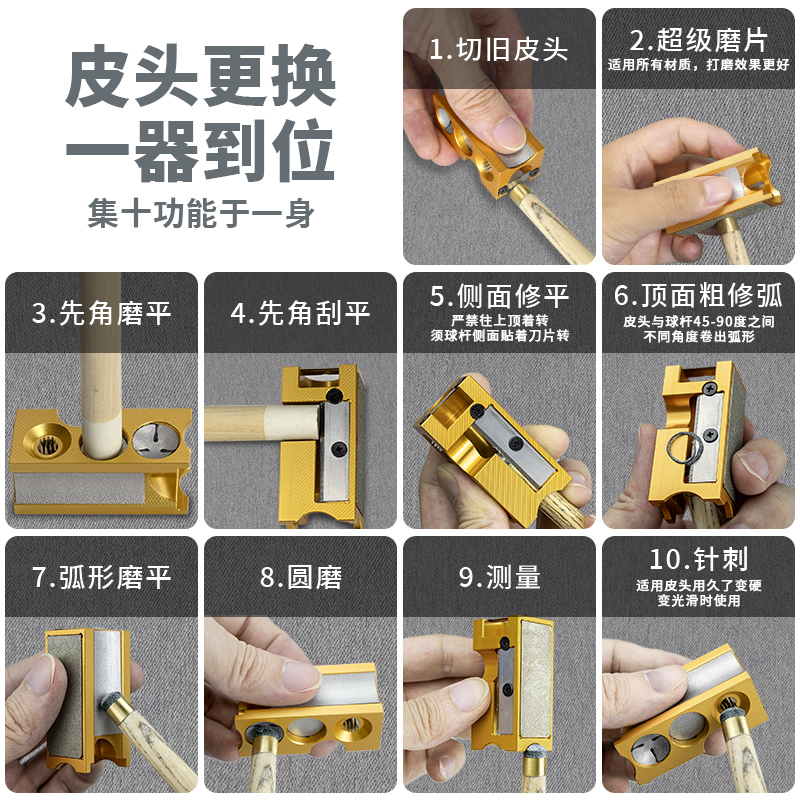 皮头更换
一器到位
集十功能于一身

1.切旧皮头

2.超级磨片
适用所有材质，打磨效果更好

3.先角磨平

4.先角刮平

5.侧面修平
严禁往上顶着转
须球杆侧面贴着刀片转

6.顶面粗修弧
皮头与球杆45-90度之间
不同角度卷出弧形

7.弧形磨平

8.圆磨

9.测量

10.针刺
适用皮头用久了变硬
变光滑时使用