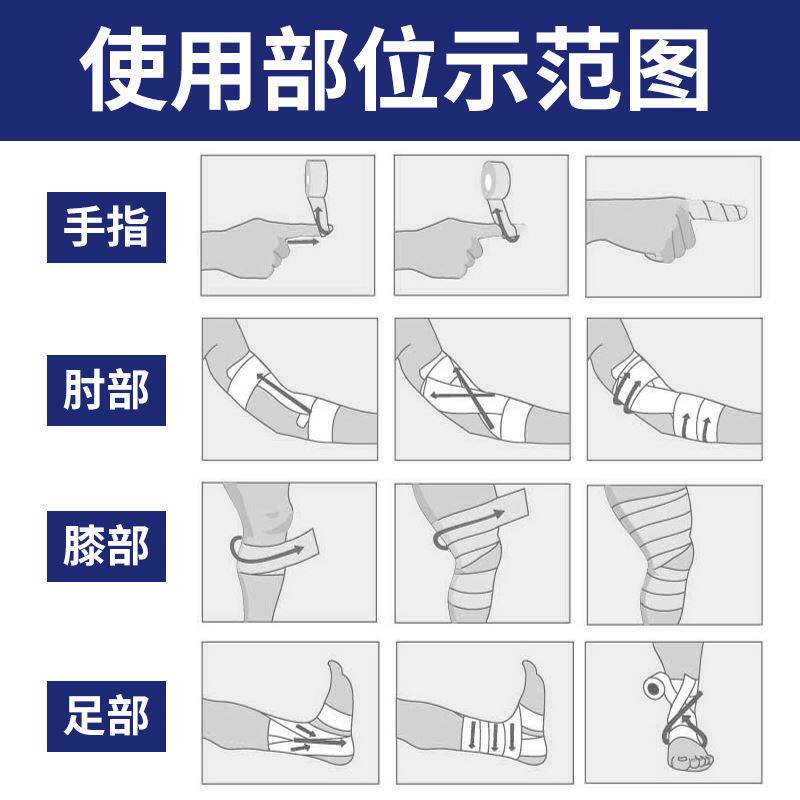 使用部位示范图

手指

肘部

膝部

足部