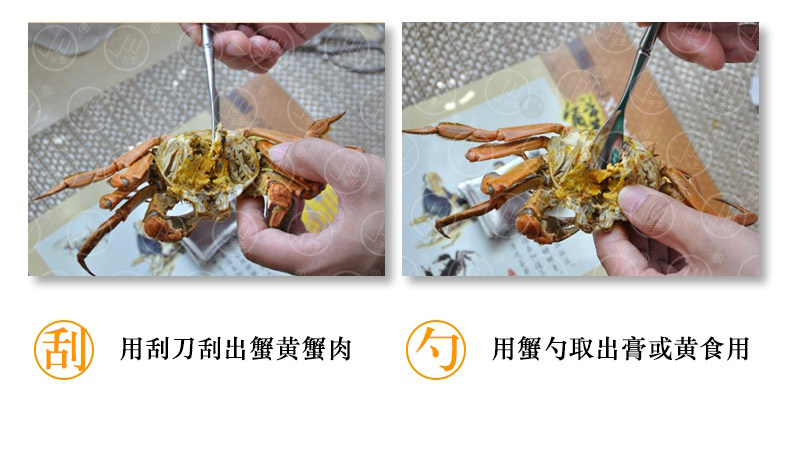 刮 用刮刀刮出蟹黄蟹肉

勺 用蟹勺取出膏或黄食用