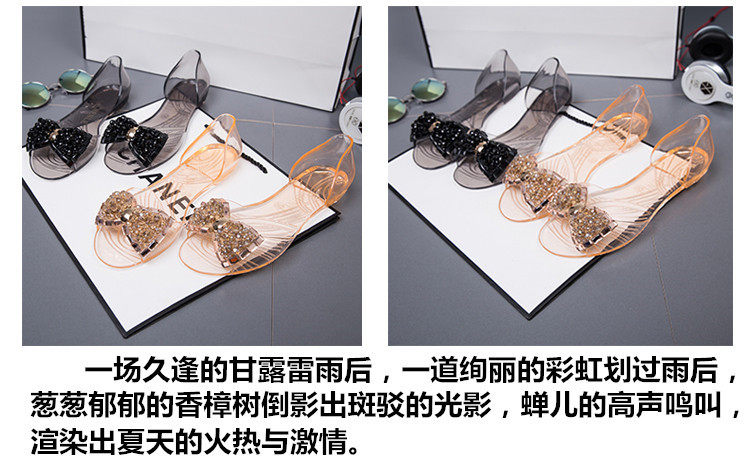 CHANEL

一场久逢的甘露雷雨后，一道绚丽的彩虹划过雨后，葱葱郁郁的香樟树倒影出斑驳的光影，蝉儿的高声鸣叫，渲染出夏天的火热与激情。