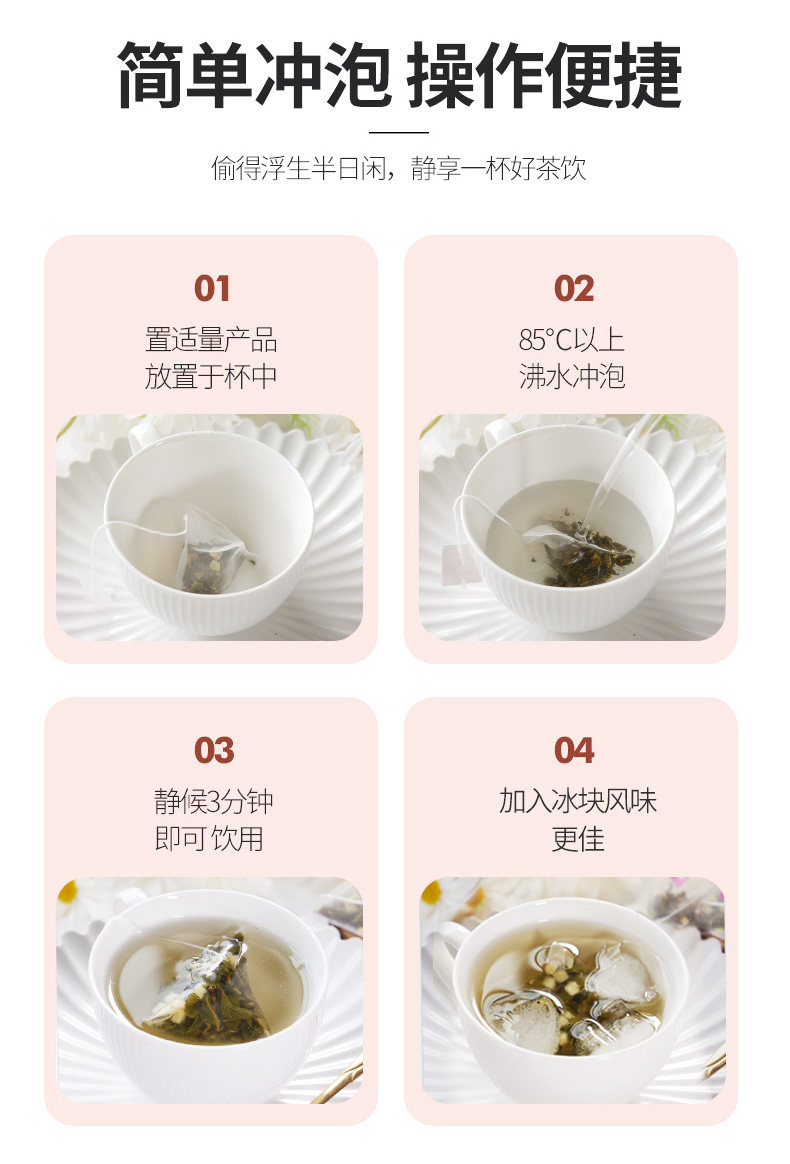 简单冲泡 操作便捷

偷得浮生半日闲，静享一杯好茶饮

01
置适量产品
放置于杯中

02
85°C以上
沸水冲泡

03
静候3分钟
即可饮用

04
加入冰块风味
更佳