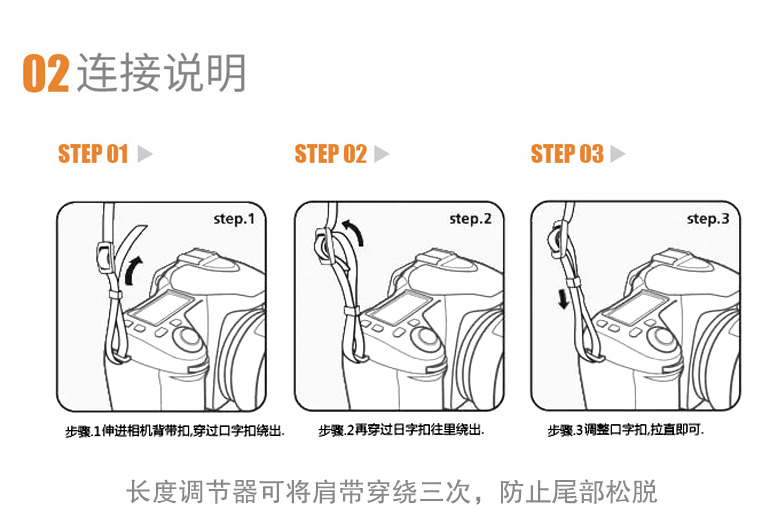 02 连接说明

STEP 01

step.1

步骤.1伸进相机背带扣,穿过口字扣绕出.

STEP 02

step.2

步骤.2再穿过日字扣往里绕出.

STEP 03

step.3

步骤.3调整口字扣,拉直即可.

长度调节器可将肩带穿绕三次，防止尾部松脱