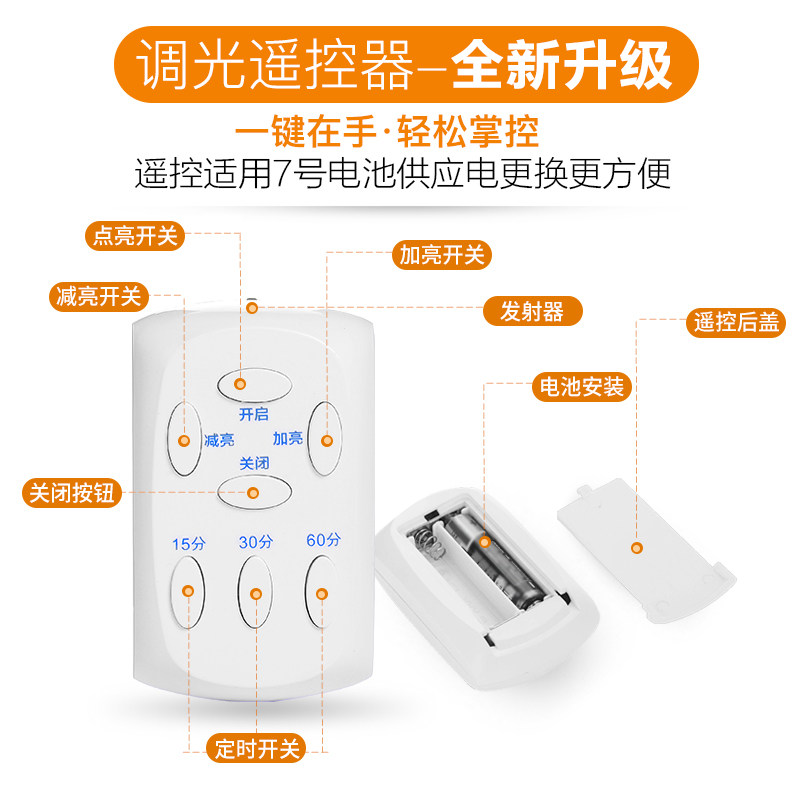 调光遥控器–全新升级

一键在手·轻松掌控

遥控适用7号电池供应电更换更方便

点亮开关

加亮开关

减亮开关

发射器

遥控后盖

电池安装

开启

减亮

加亮

关闭

关闭按钮

15分

30分

60分

定时开关