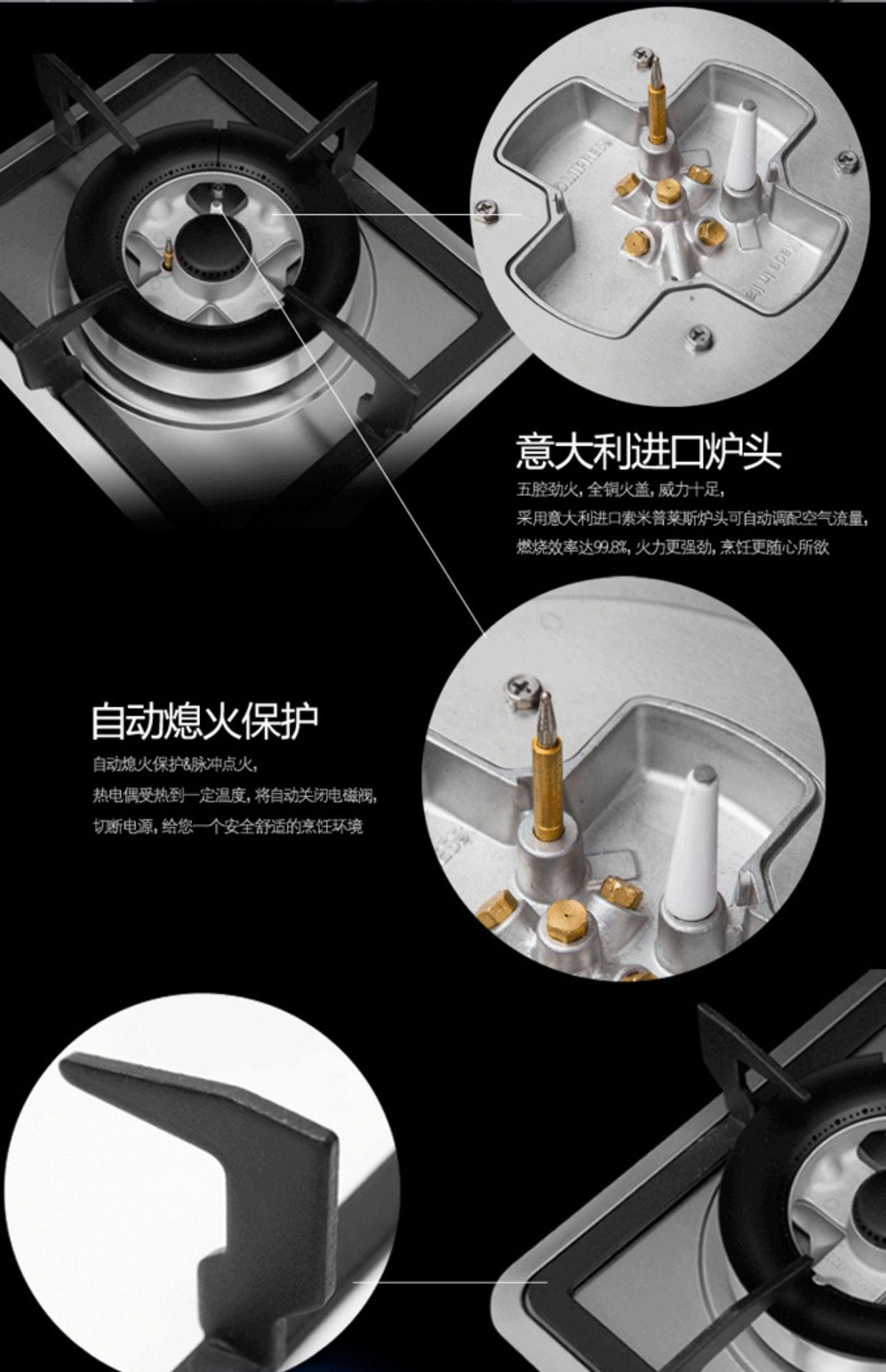 Made in Italy

意大利进口炉头

五腔劲火，全铜火盖，威力十足，

采用意大利进口索米普莱斯炉头可自动调配空气流量，

燃烧效率达99.8%，火力更强劲，烹饪更随心所欲

自动熄火保护

自动熄火保护&脉冲点火，

热电偶受热到一定温度，将自动关闭电磁阀，

切断电源，给您一个安全舒适的烹饪环境