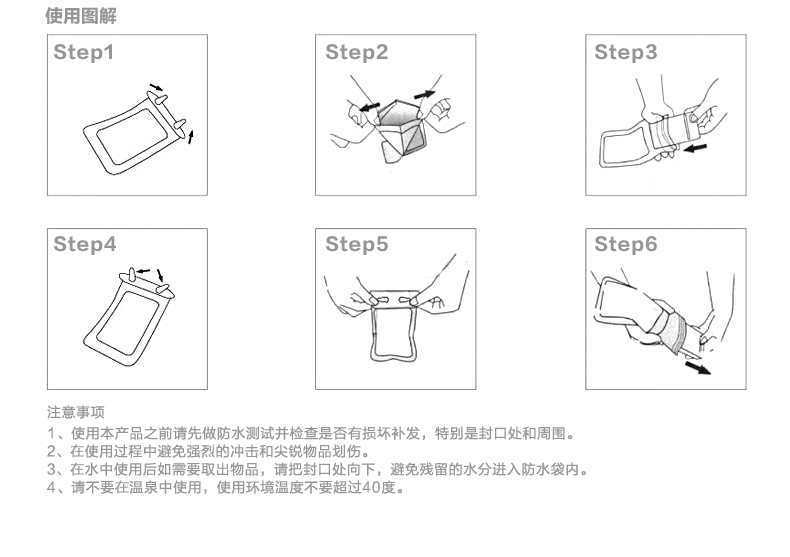 使用图解

Step1

Step2

Step3

Step4

Step5

Step6

注意事项

1、使用本产品之前请先做防水测试并检查是否有损坏补发，特别是封口处和周围。
2、在使用过程中避免强烈的冲击和尖锐物品划伤。
3、在水中使用后如需要取出物品，请把封口处向下，避免残留的水分进入防水袋内。
4、请不要在温泉中使用，使用环境温度不要超过40度。