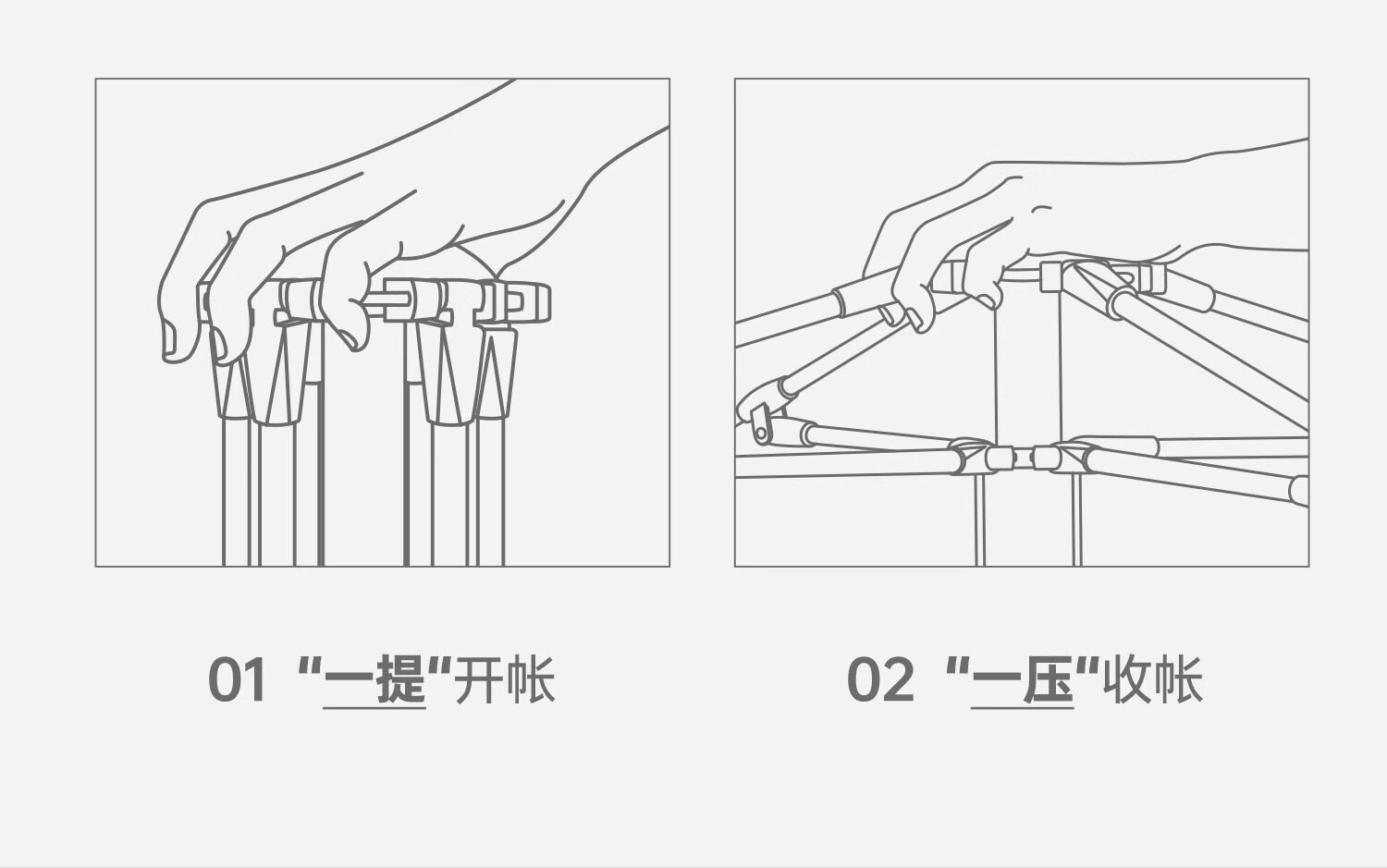 01 “一提”开帐

02 “一压”收帐