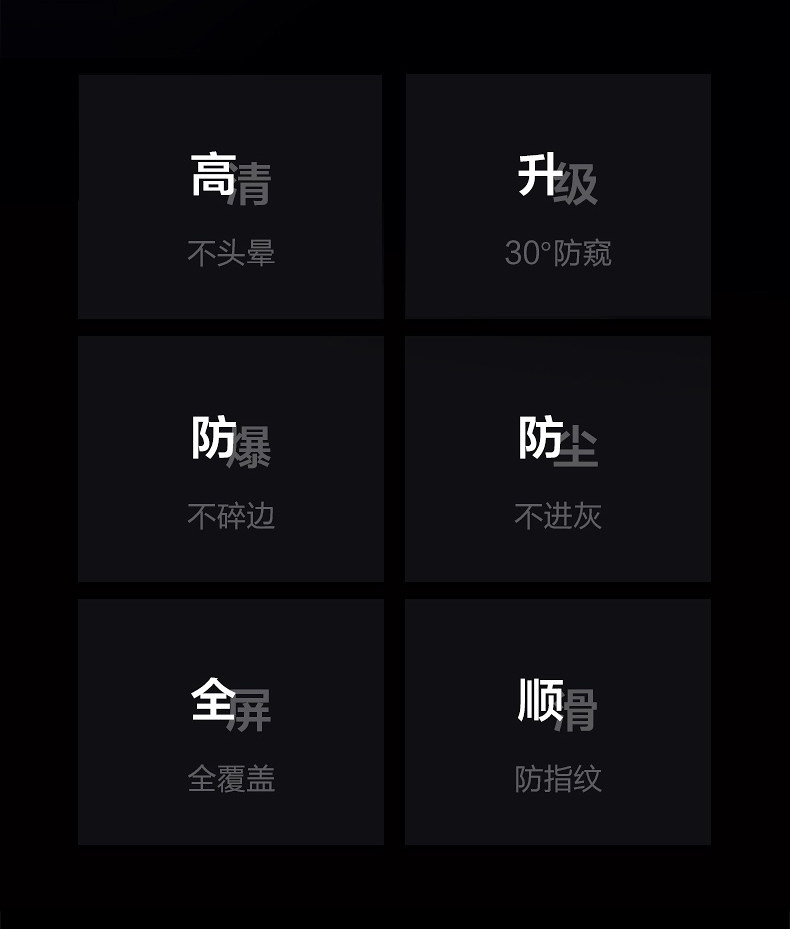 高清

不头晕

升级

30°防窥

防爆

不碎边

防尘

不进灰

全屏

全覆盖

顺滑

防指纹