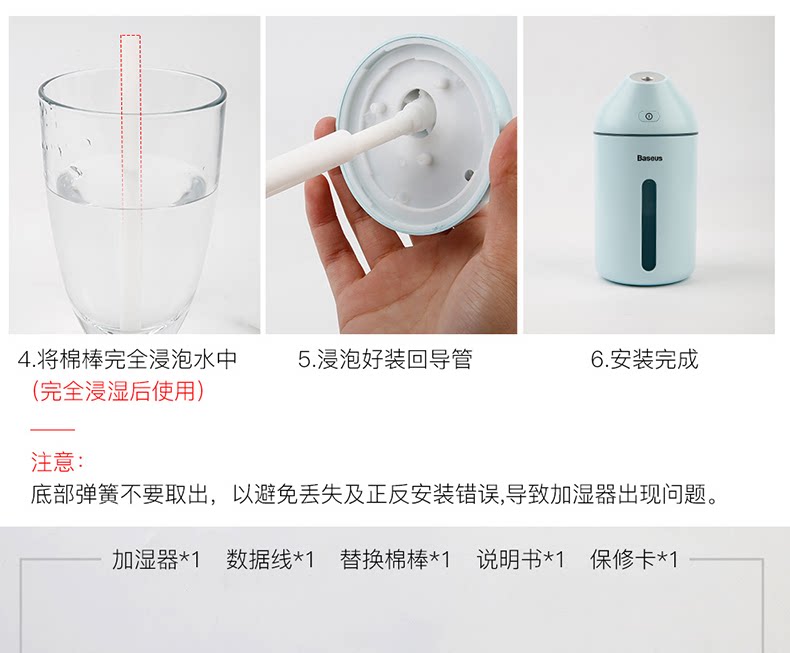 Baseus

4.将棉棒完全浸泡水中
（完全浸湿后使用）

5.浸泡好装回导管

6.安装完成

注意：
底部弹簧不要取出，以避免丢失及正反安装错误,导致加湿器出现问题。

加湿器*1 数据线*1 替换棉棒*1 说明书*1 保修卡*1