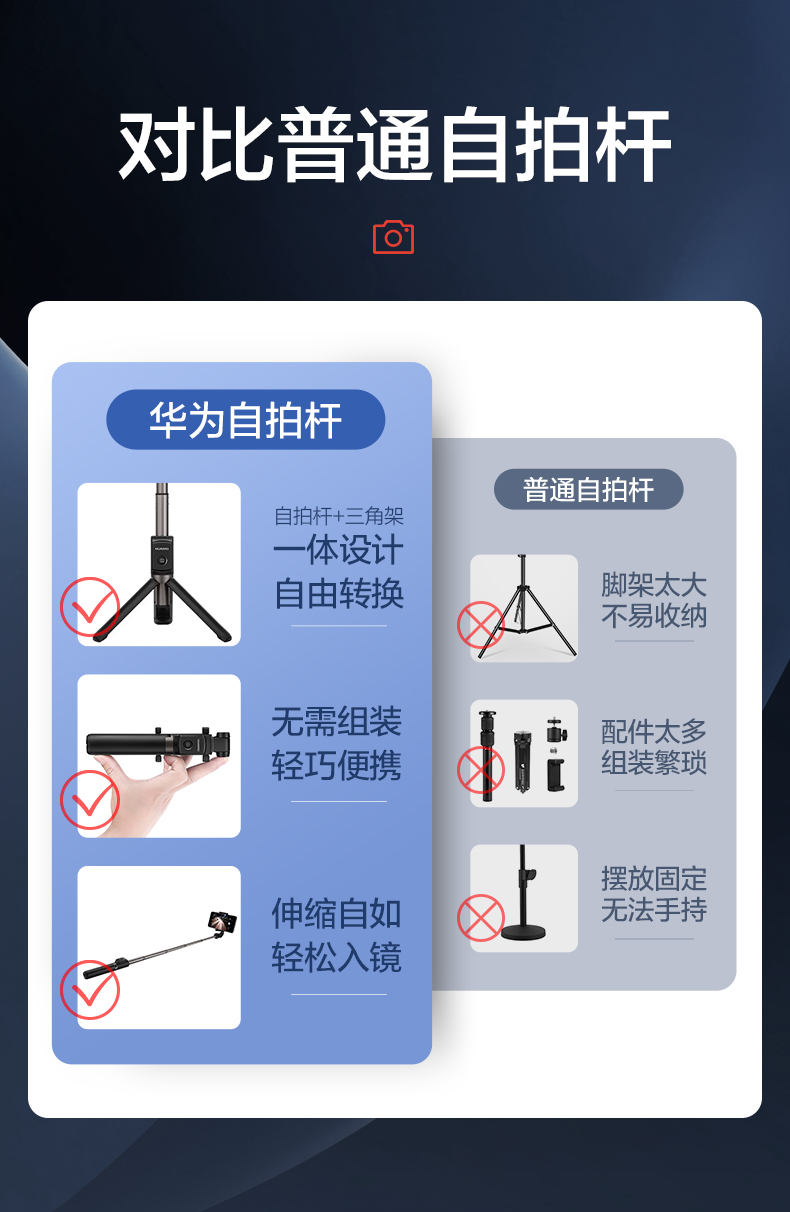 对比普通自拍杆

华为自拍杆

HUAWEI

自拍杆+三角架
一体设计
自由转换

无需组装
轻巧便携

伸缩自如
轻松入镜

普通自拍杆

脚架太大
不易收纳

配件太多
组装繁琐

摆放固定
无法手持