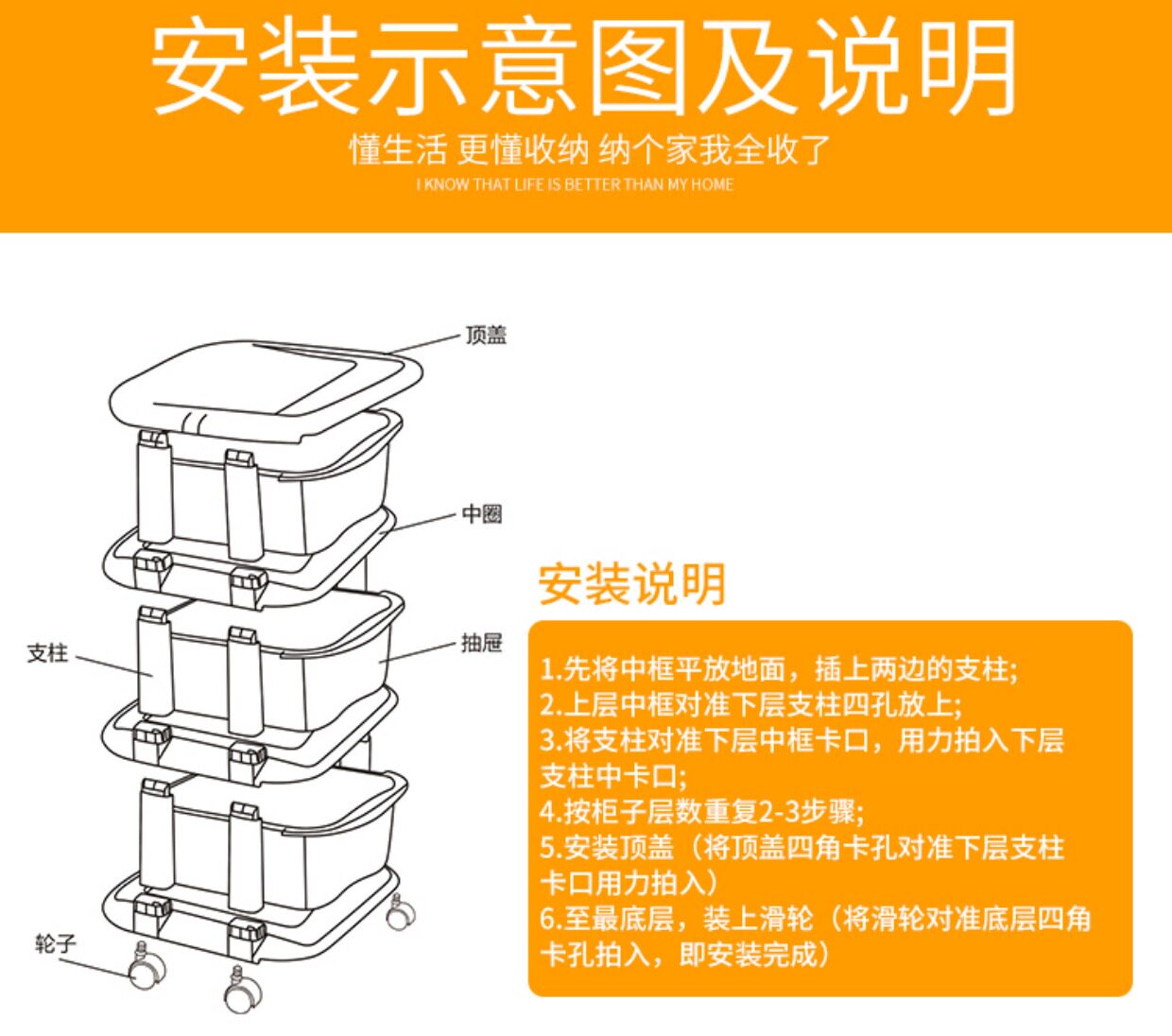 安装示意图及说明
懂生活 更懂收纳 纳个家我全收了
I KNOW THAT LIFE IS BETTER THAN MY HOME

顶盖
中圈
支柱
抽屉
轮子

安装说明
1.先将中框平放地面，插上两边的支柱;
2.上层中框对准下层支柱四孔放上;
3.将支柱对准下层中框卡口，用力拍入下层支柱中卡口;
4.按柜子层数重复2-3步骤;
5.安装顶盖（将顶盖四角卡孔对准下层支柱卡口用力拍入）
6.至最底层，装上滑轮（将滑轮对准底层四角卡孔拍入，即安装完成）