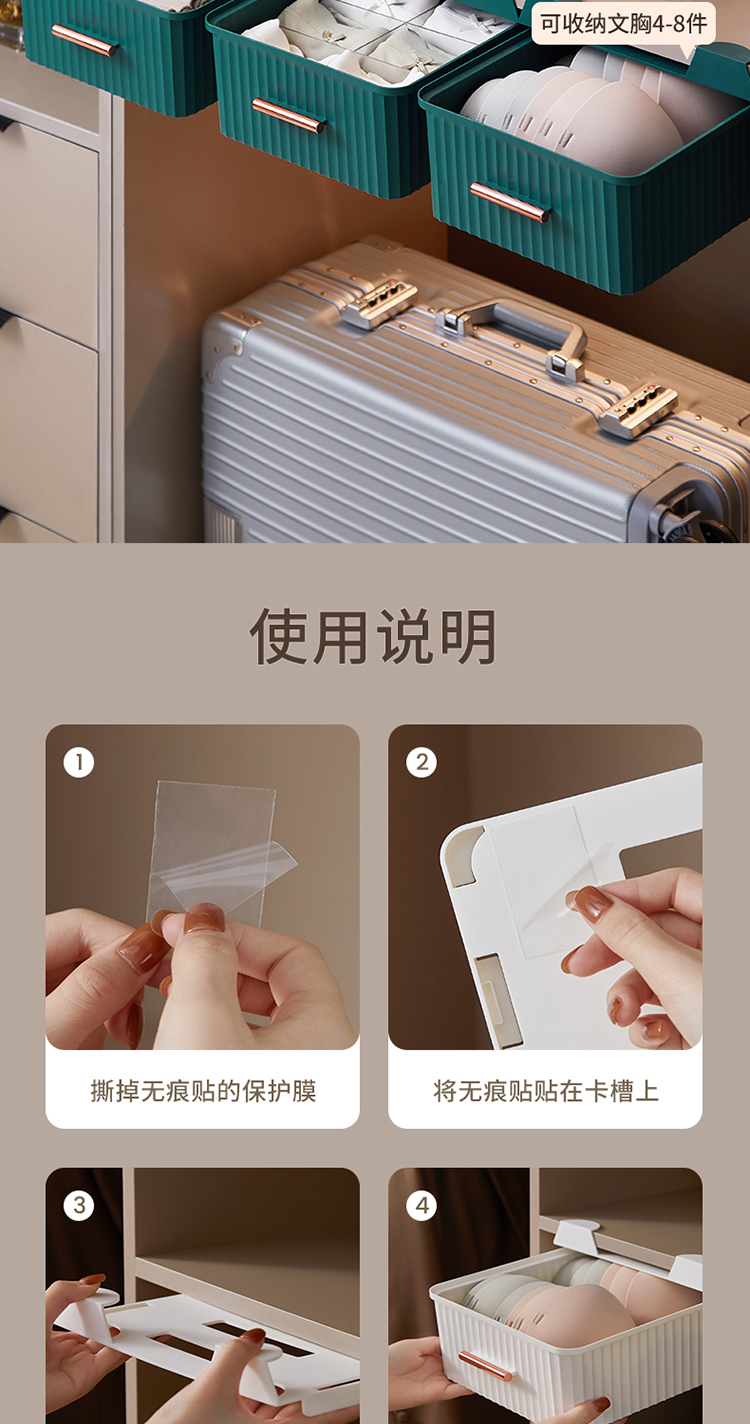 可收纳文胸4-8件

使用说明

1

撕掉无痕贴的保护膜

2

将无痕贴贴在卡槽上

3

4