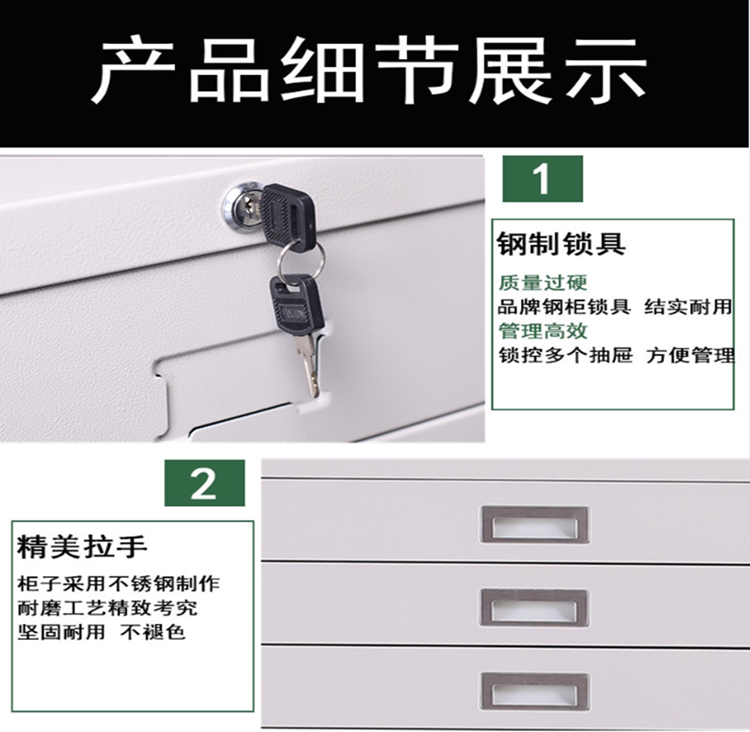 产品细节展示

1

钢制锁具

质量过硬
品牌钢柜锁具 结实耐用
管理高效
锁控多个抽屉 方便管理

2

精美拉手

柜子采用不锈钢制作
耐磨工艺精致考究
坚固耐用 不褪色