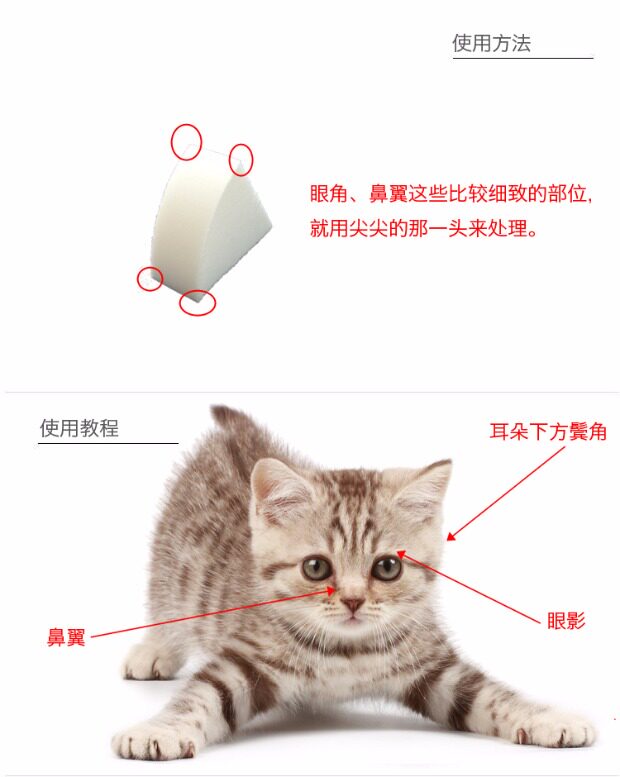 使用方法

眼角、鼻翼这些比较细致的部位，就用尖尖的那一头来处理。

使用教程

耳朵下方鬓角

眼影

鼻翼