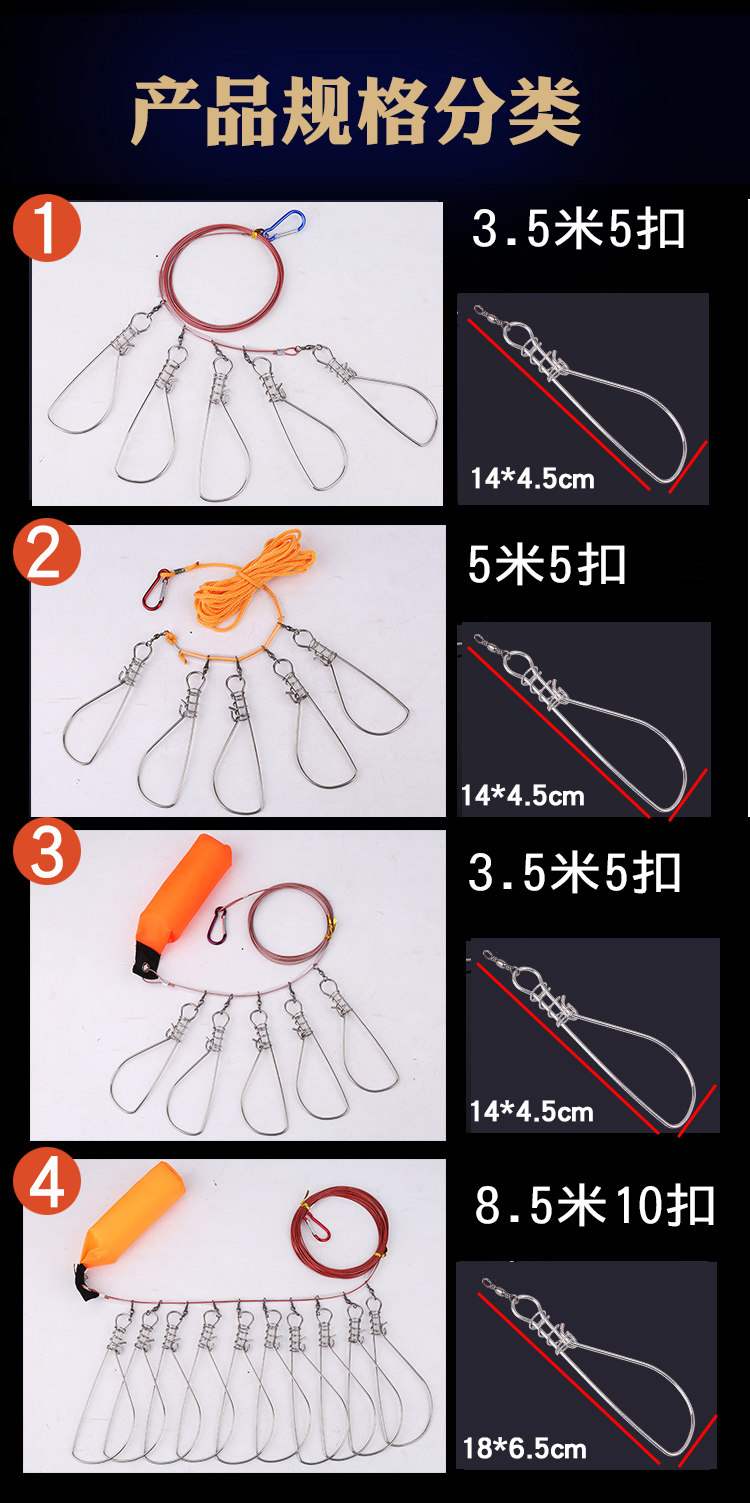 产品规格分类

1

3.5米5扣

14*4.5cm

2

5米5扣

14*4.5cm

3

3.5米5扣

14*4.5cm

4

8.5米10扣

18*6.5cm