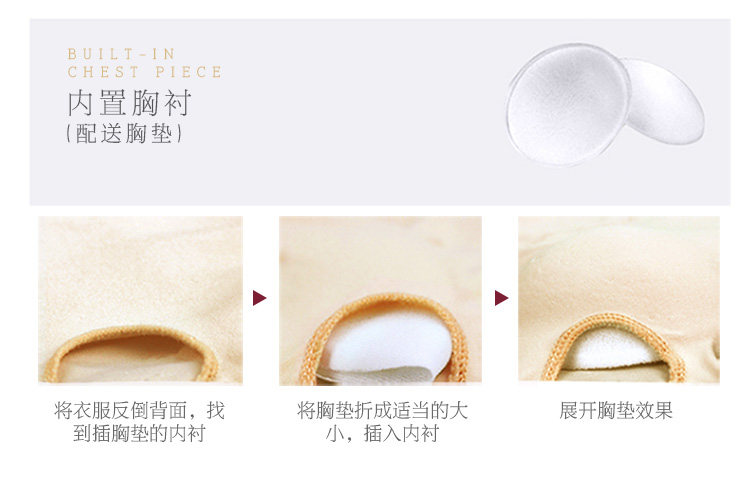 BUILT-IN
CHEST PIECE
内置胸衬
(配送胸垫)

将衣服反倒背面，找到插胸垫的内衬

将胸垫折成适当的大小，插入内衬

展开胸垫效果