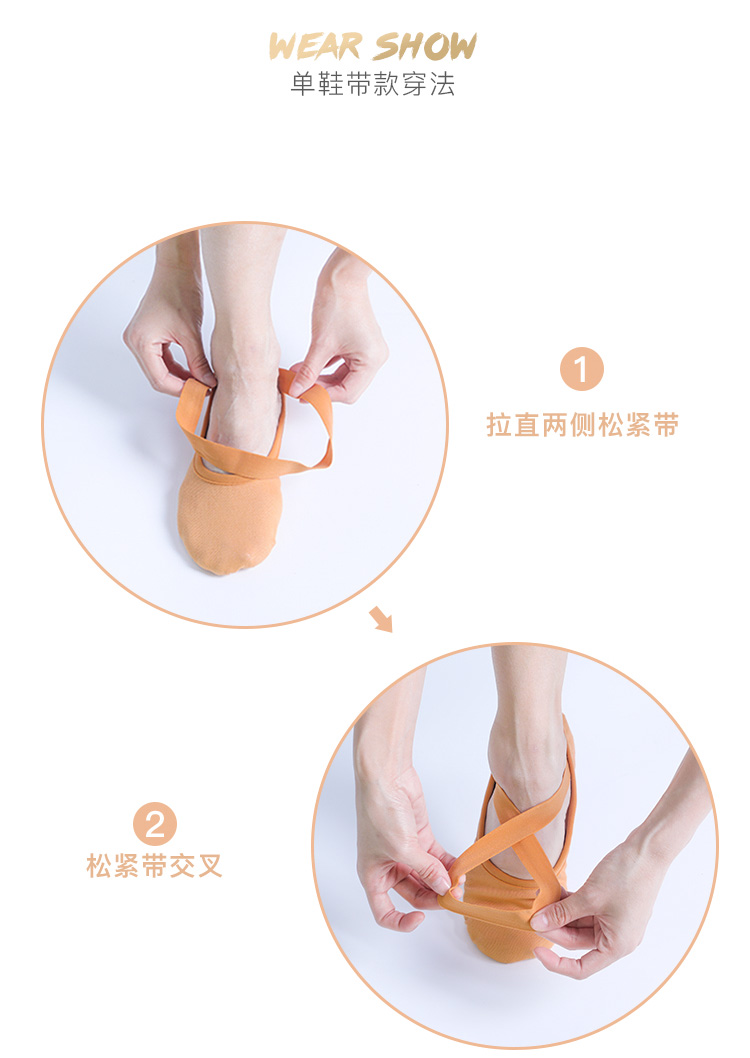 WEAR SHOW
单鞋带款穿法

1
拉直两侧松紧带

2
松紧带交叉