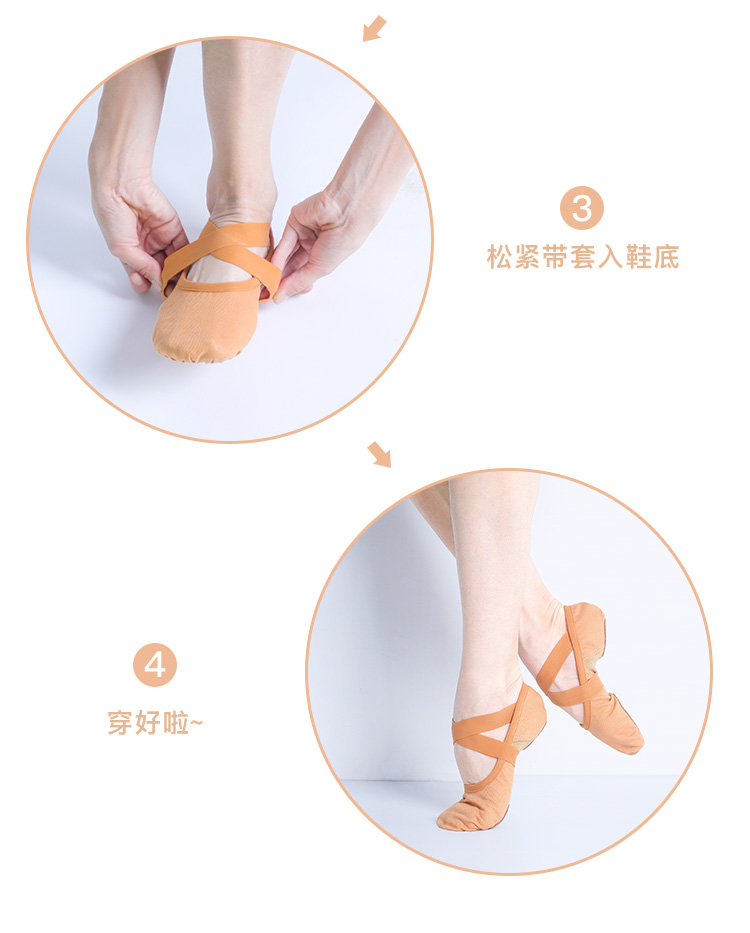 3
松紧带套入鞋底

4
穿好啦~