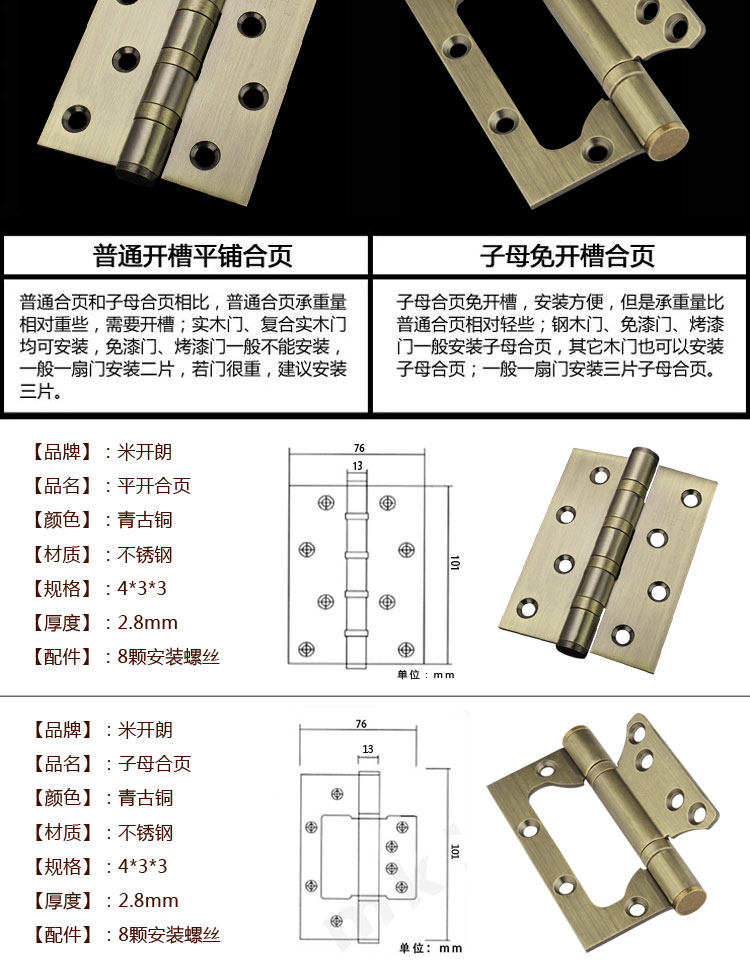 普通开槽平铺合页

普通合页和子母合页相比，普通合页承重量相对重些，需要开槽；实木门、复合实木门均可安装，免漆门、烤漆门一般不能安装，一般一扇门安装二片，若门很重，建议安装三片。

子母免开槽合页

子母合页免开槽，安装方便，但是承重量比普通合页相对轻些；钢木门、免漆门、烤漆门一般安装子母合页，其它木门也可以安装子母合页；一般一扇门安装三片子母合页。

【品牌】：米开朗
【品名】：平开合页
【颜色】：青古铜
【材质】：不锈钢
【规格】：4*3*3
【厚度】：2.8mm
【配件】：8颗安装螺丝

76
13
101
单位：mm

【品牌】：米开朗
【品名】：子母合页
【颜色】：青古铜
【材质】：不锈钢
【规格】：4*3*3
【厚度】：2.8mm
【配件】：8颗安装螺丝

76
13
101
单位：mm