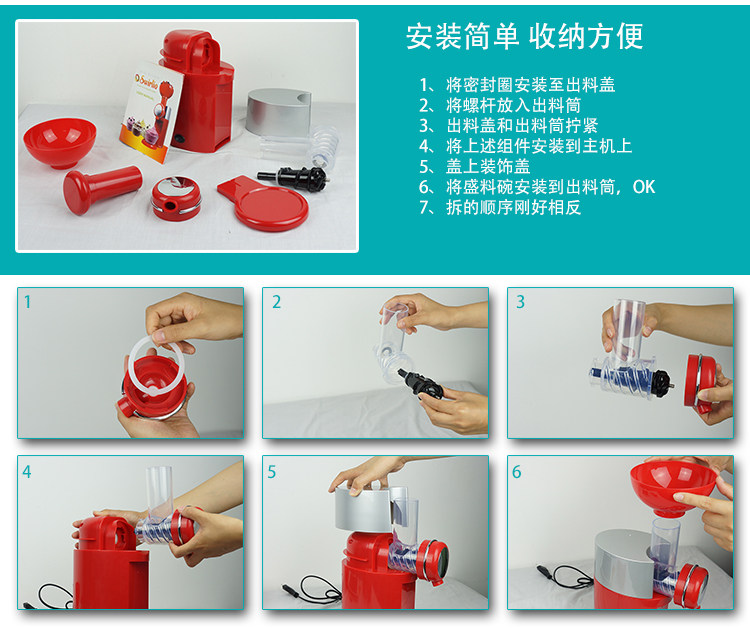 安装简单 收纳方便

1、将密封圈安装至出料盖
2、将螺杆放入出料筒
3、出料盖和出料筒拧紧
4、将上述组件安装到主机上
5、盖上装饰盖
6、将盛料碗安装到出料筒，OK
7、拆的顺序刚好相反

1

2

3

4

5

6