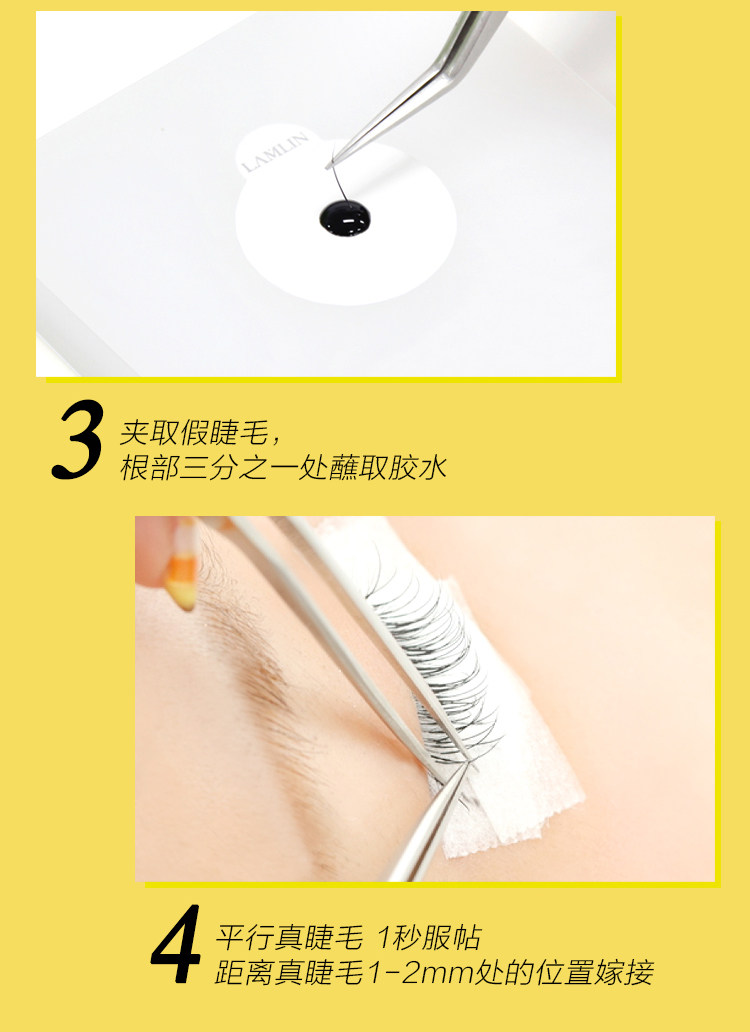 LAMLIN

3 夹取假睫毛，
根部三分之一处蘸取胶水

4 平行真睫毛 1秒服帖
距离真睫毛1-2mm处的位置嫁接