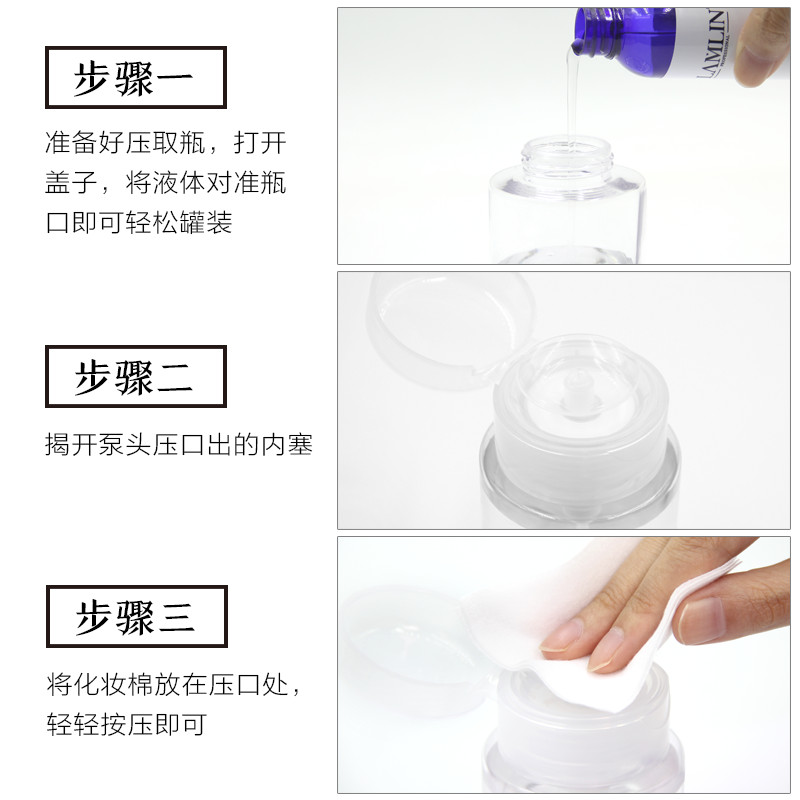 步骤一

准备好压取瓶，打开盖子，将液体对准瓶口即可轻松罐装

LAMLIN
PROFESSIONAL

步骤二

揭开泵头压口出的内塞

步骤三

将化妆棉放在压口处，轻轻按压即可