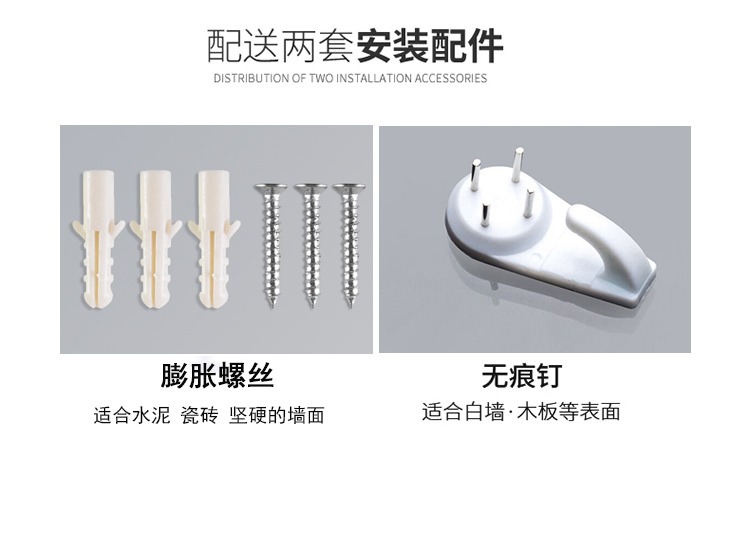 配送两套安装配件
DISTRIBUTION OF TWO INSTALLATION ACCESSORIES

膨胀螺丝
适合水泥 瓷砖 坚硬的墙面

无痕钉
适合白墙·木板等表面