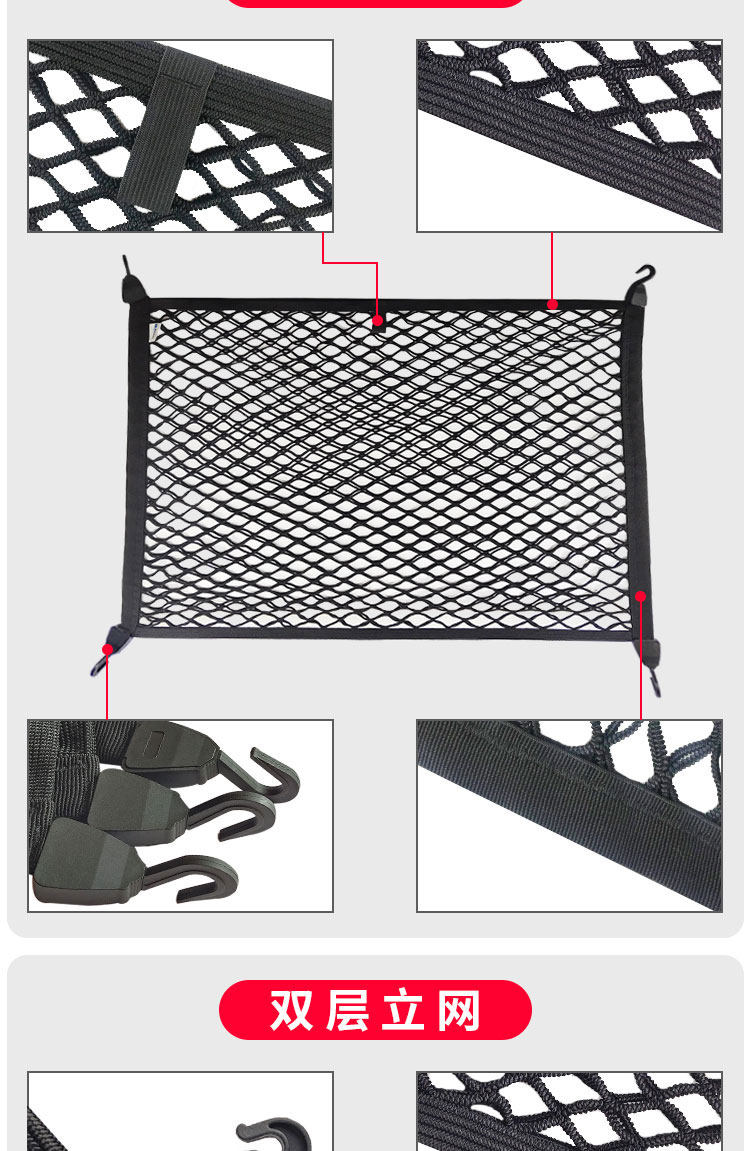 双层立网