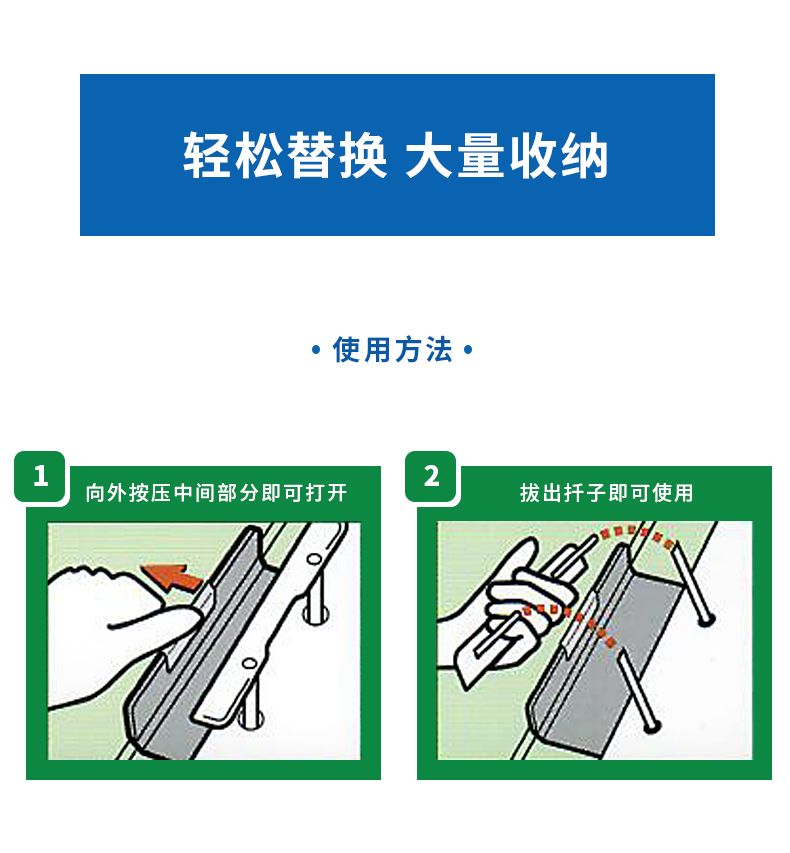 轻松替换 大量收纳

• 使用方法 •

1
向外按压中间部分即可打开

2
拔出扦子即可使用