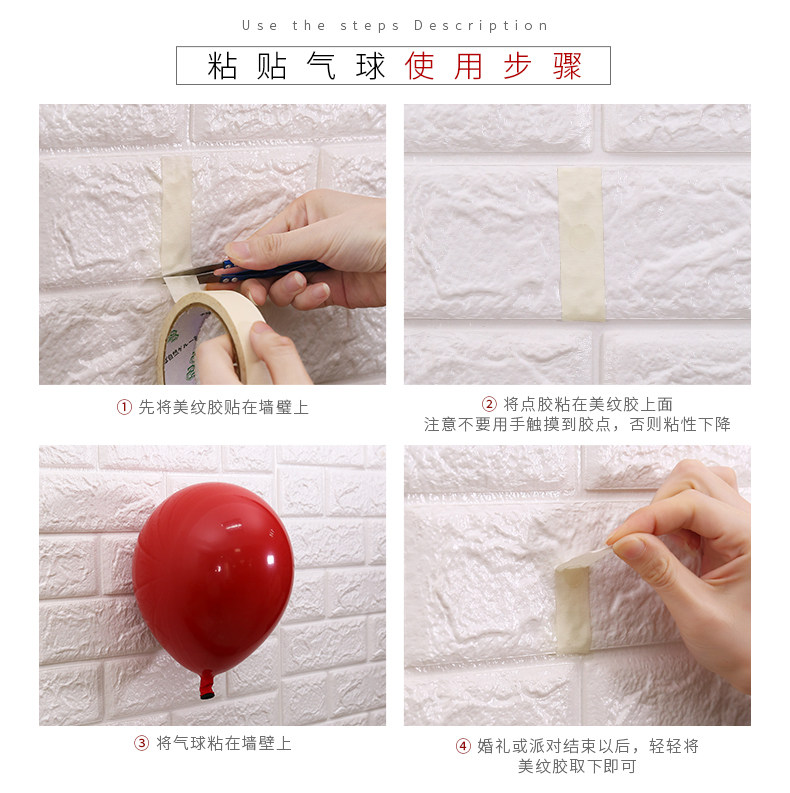 Use the steps Description

粘贴气球使用步骤

① 先将美纹胶贴在墙壁上

② 将点胶粘在美纹胶上面
注意不要用手触摸到胶点，否则粘性下降

③ 将气球粘在墙壁上

④ 婚礼或派对结束以后，轻轻将美纹胶取下即可