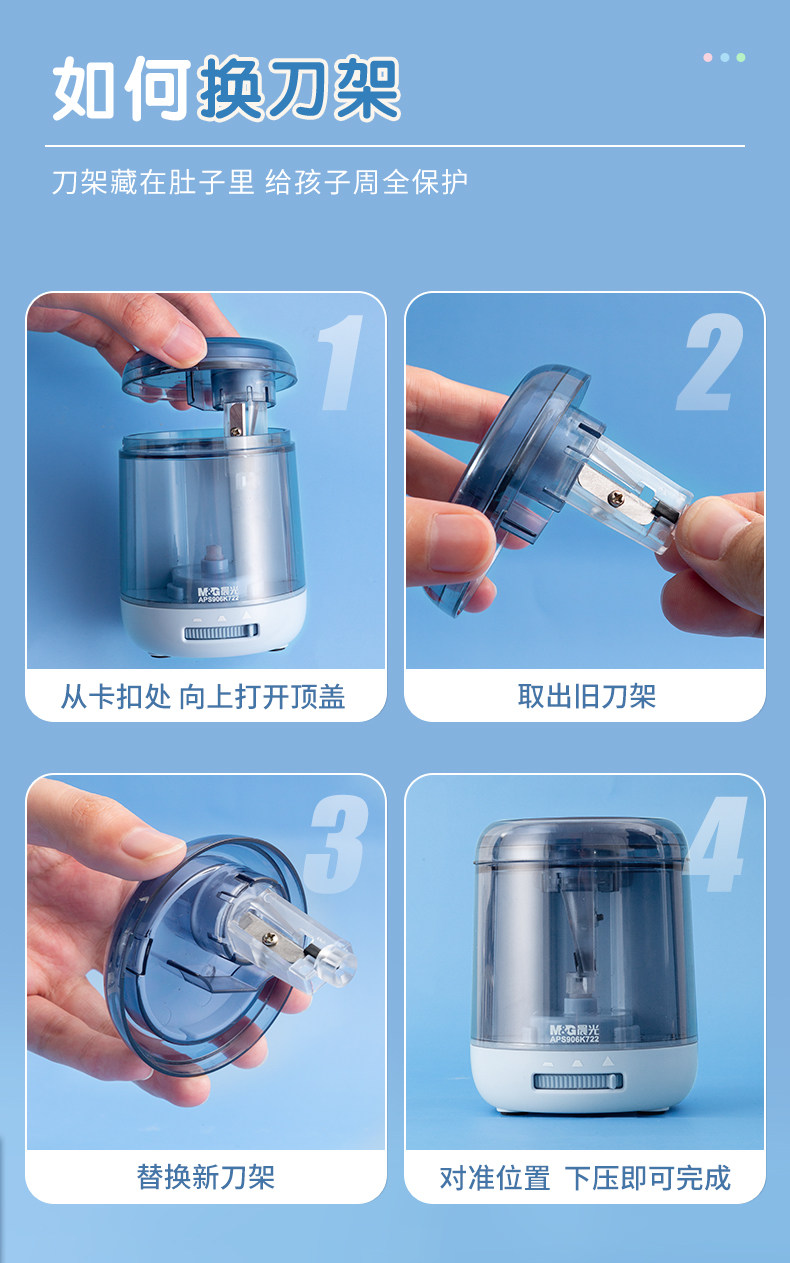 如何换刀架

刀架藏在肚子里 给孩子周全保护

1

M&G晨光
APS906K722

从卡扣处 向上打开顶盖

2

取出旧刀架

3

替换新刀架

4

M&G晨光
APS906K722

对准位置 下压即可完成