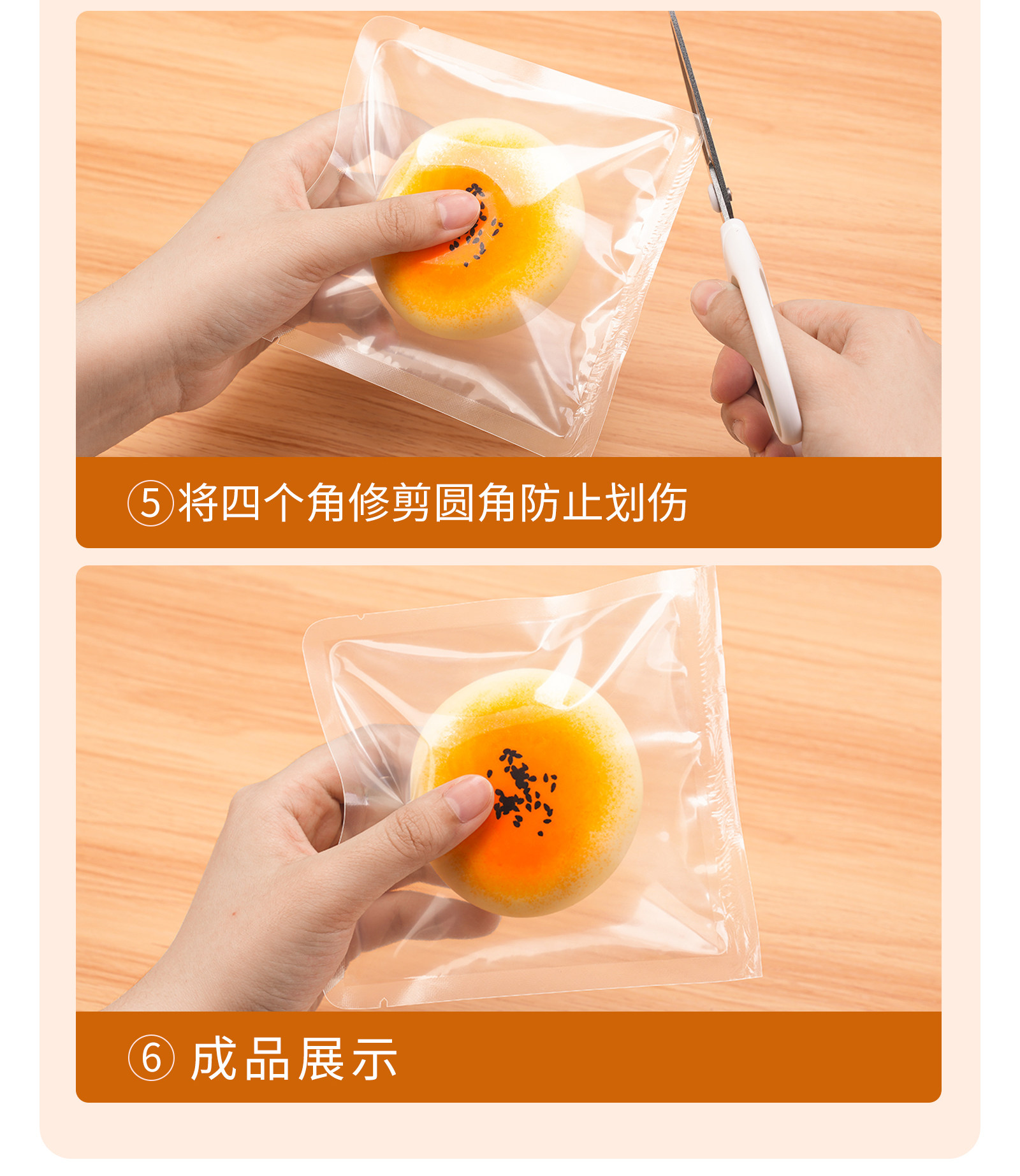 ⑤将四个角修剪圆角防止划伤

⑥ 成品展示