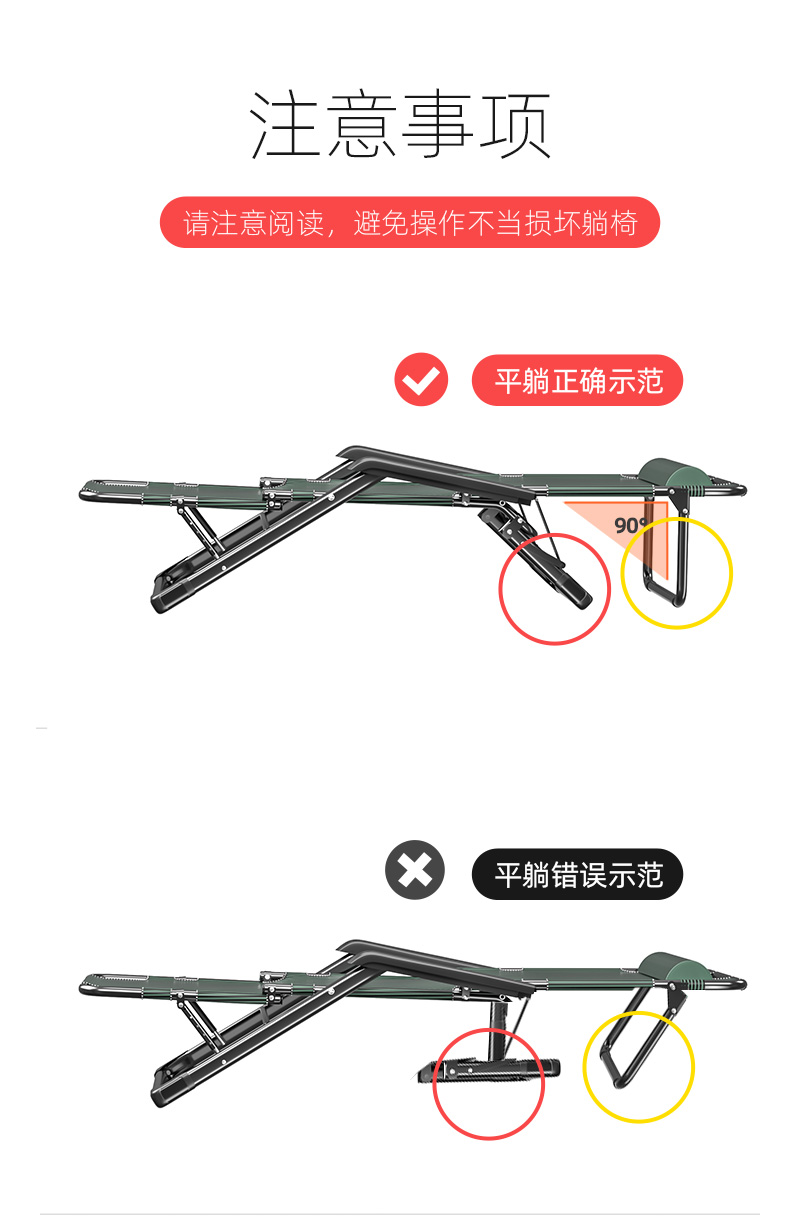 注意事项

请注意阅读，避免操作不当损坏躺椅

平躺正确示范

90°

平躺错误示范