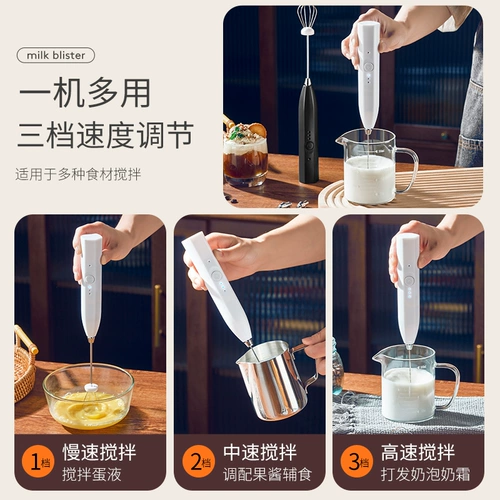 milk blister

一机多用
三档速度调节

适用于多种食材搅拌

1档 慢速搅拌
搅拌蛋液

2档 中速搅拌
调配果酱辅食

3档 高速搅拌
打发奶泡奶霜