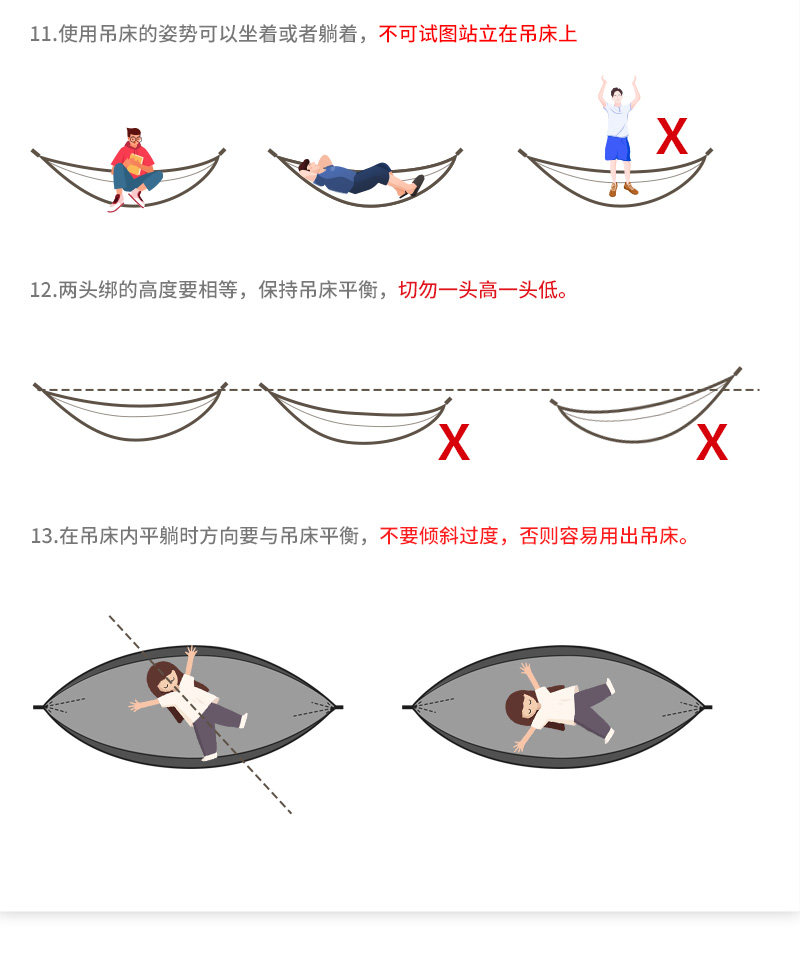 11.使用吊床的姿势可以坐着或者躺着，不可试图站立在吊床上

X

12.两头绑的高度要相等，保持吊床平衡，切勿一头高一头低。

X

X

13.在吊床内平躺时方向要与吊床平衡，不要倾斜过度，否则容易甩出吊床。