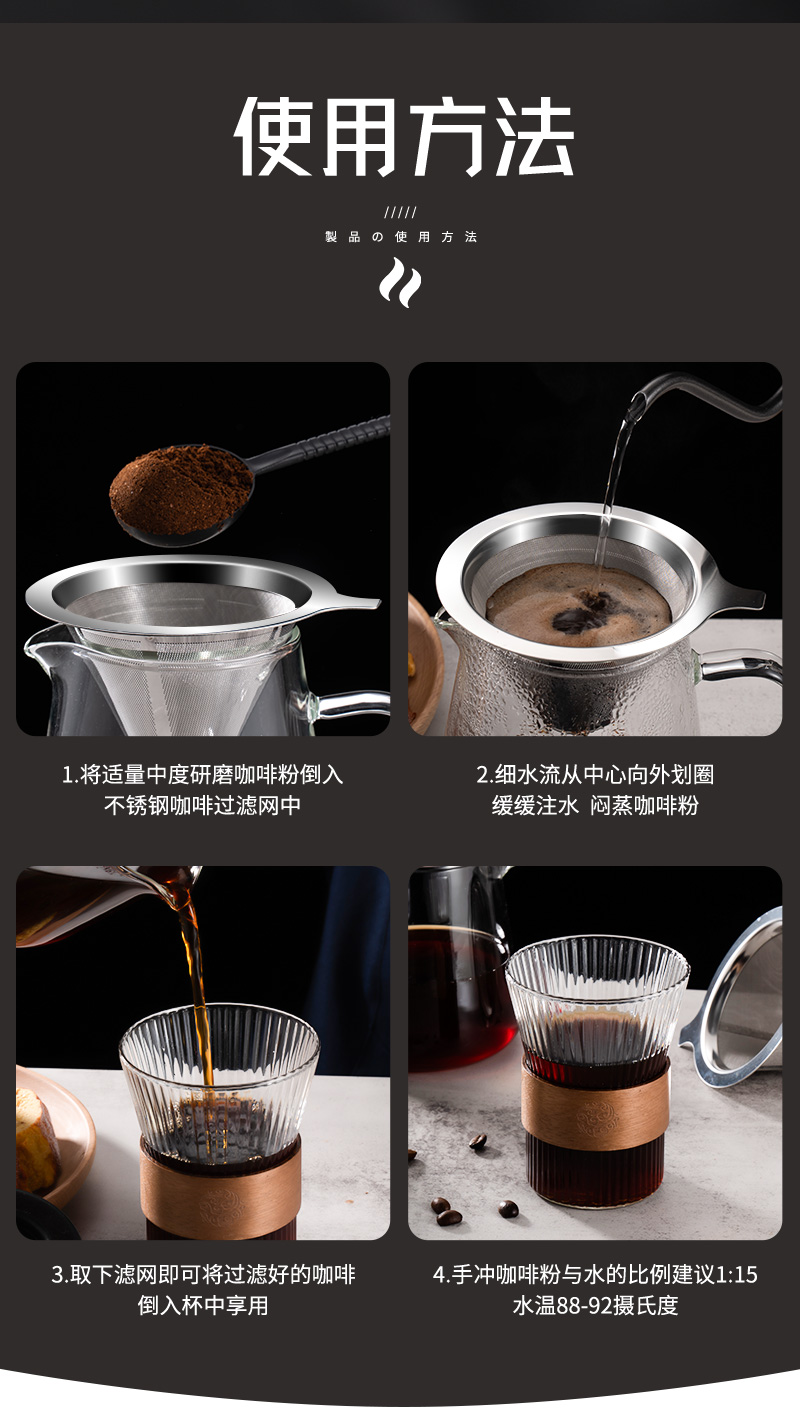 使用方法

/////
製品の使用方法

1.将适量中度研磨咖啡粉倒入不锈钢咖啡过滤网中

2.细水流从中心向外划圈缓缓注水 闷蒸咖啡粉

3.取下滤网即可将过滤好的咖啡倒入杯中享用

4.手冲咖啡粉与水的比例建议1:15 水温88-92摄氏度