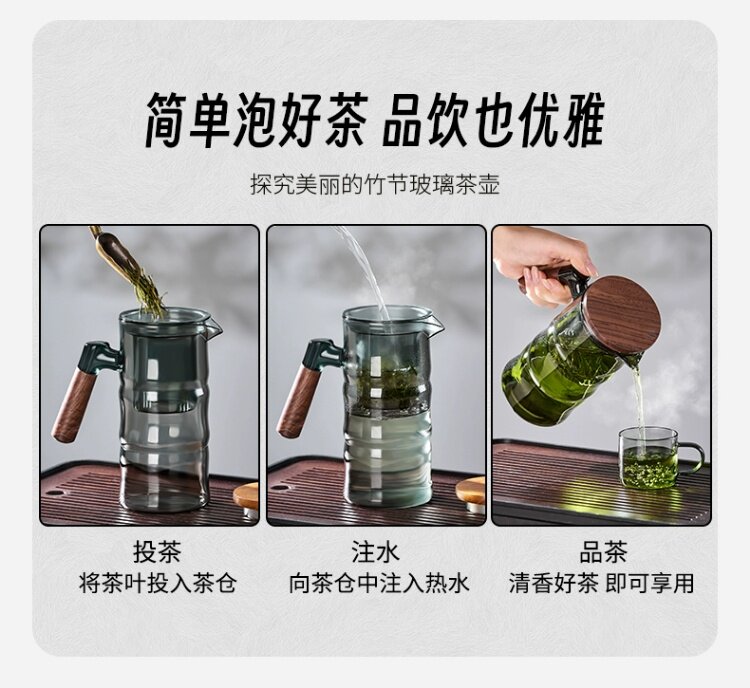 简单泡好茶 品饮也优雅

探究美丽的竹节玻璃茶壶

投茶
将茶叶投入茶仓

注水
向茶仓中注入热水

品茶
清香好茶 即可享用