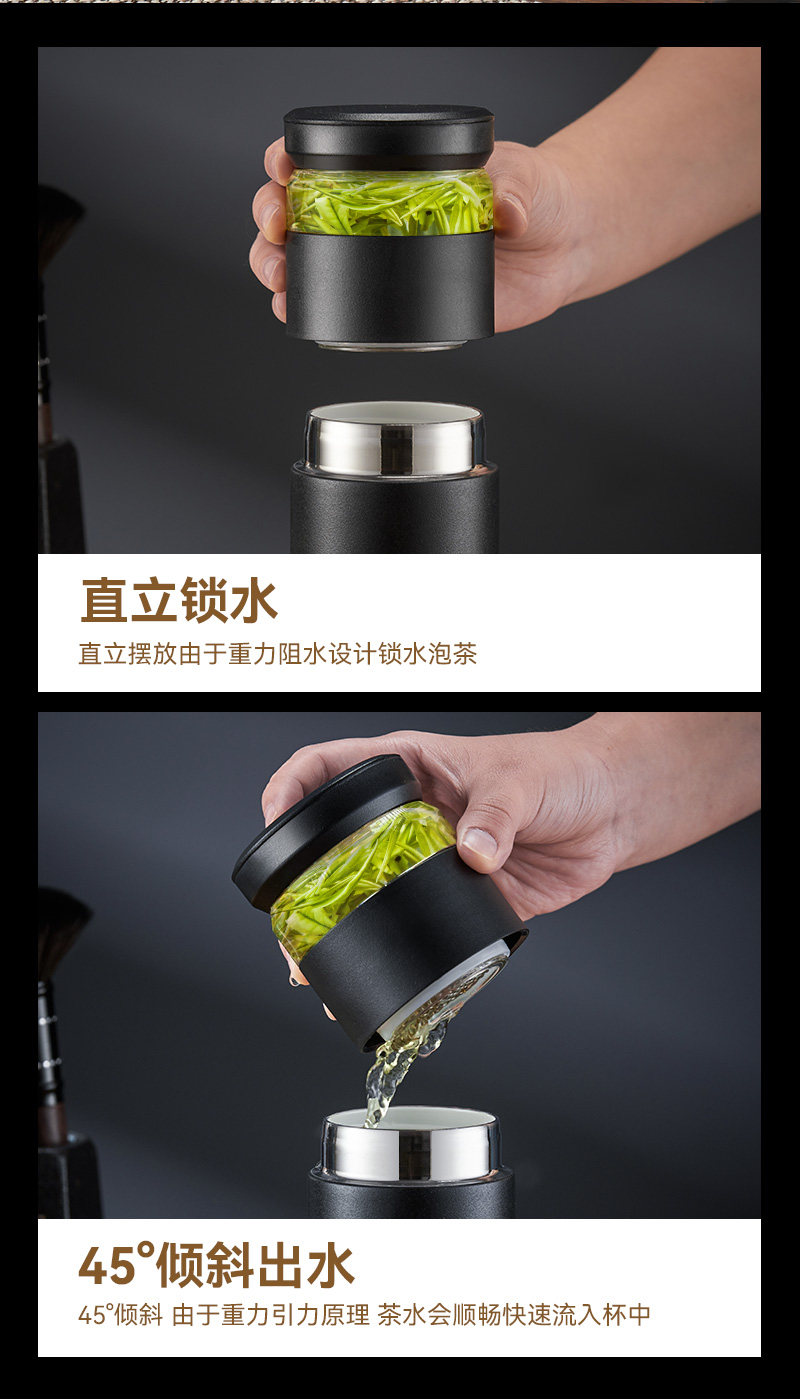 直立锁水

直立摆放由于重力阻水设计锁水泡茶

45°倾斜出水

45°倾斜 由于重力引力原理 茶水会顺畅快速流入杯中