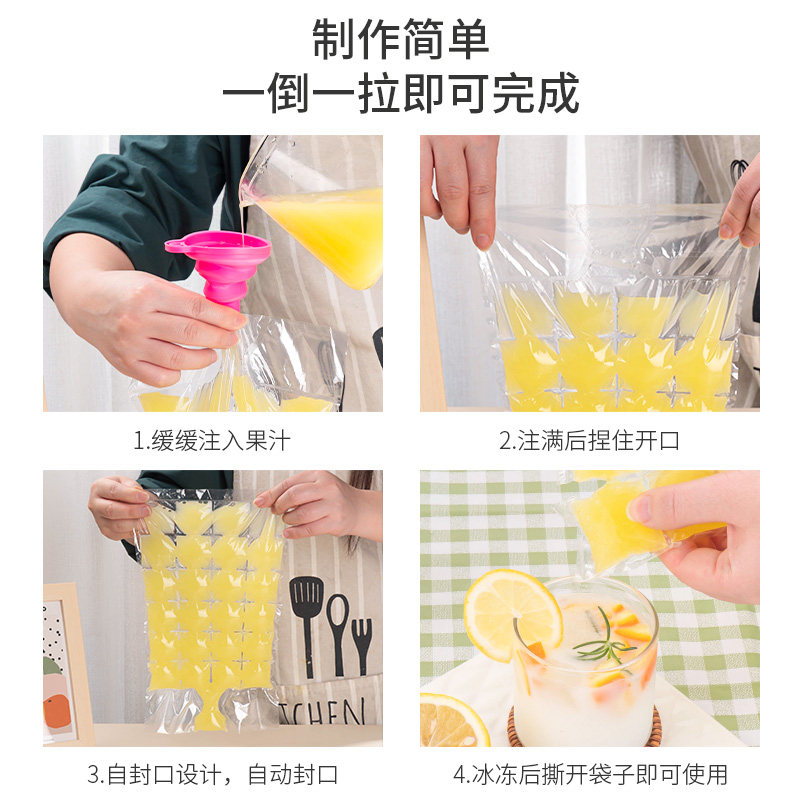 制作简单
一倒一拉即可完成

1.缓缓注入果汁

2.注满后捏住开口

TCHEN

3.自封口设计，自动封口

4.冰冻后撕开袋子即可使用