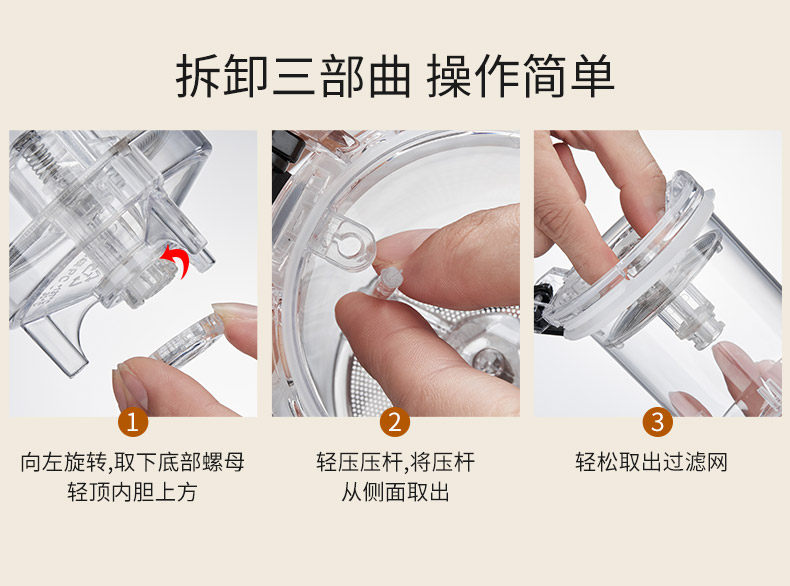 拆卸三部曲 操作简单

1
向左旋转,取下底部螺母
轻顶内胆上方

2
轻压压杆,将压杆
从侧面取出

3
轻松取出过滤网