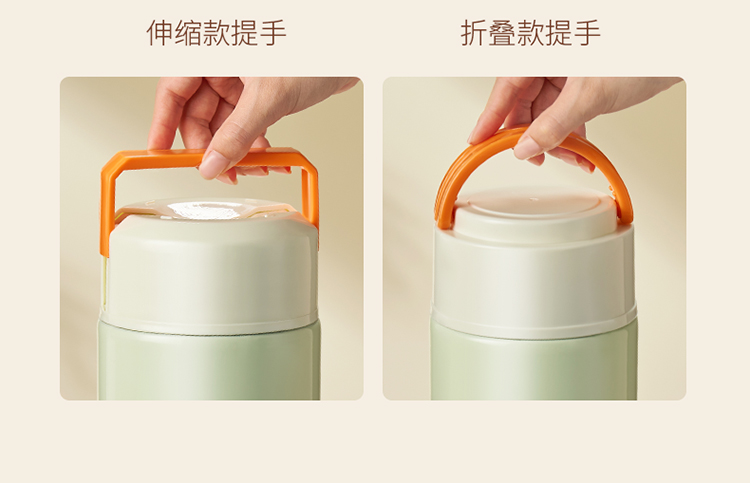 伸缩款提手

折叠款提手