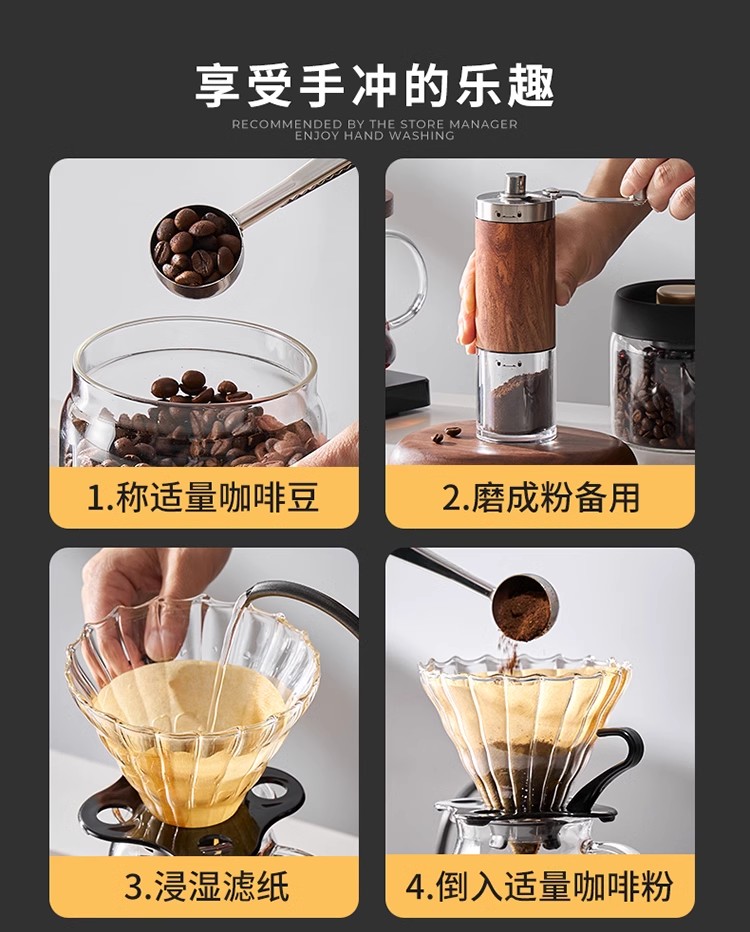 享受手冲的乐趣

RECOMMENDED BY THE STORE MANAGER
ENJOY HAND WASHING

1.称适量咖啡豆

2.磨成粉备用

3.浸湿滤纸

4.倒入适量咖啡粉